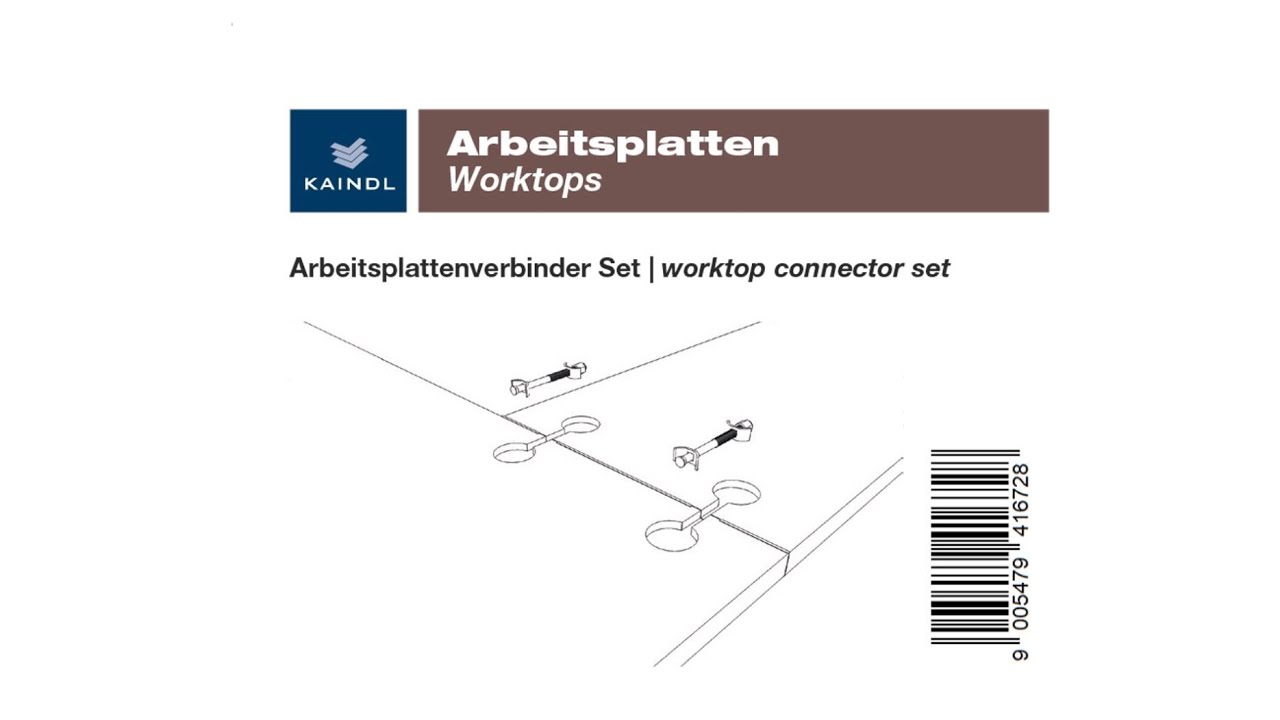 KAINDL

Arbeitsplatten
Worktops

Arbeitsplattenverbinder Set | worktop connector set

9 005479 416728