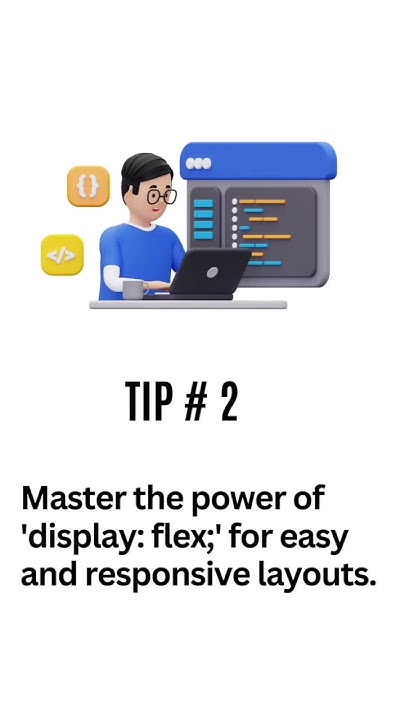 {}

</>

TIP # 2

Master the power of 'display: flex;' for easy and responsive layouts.