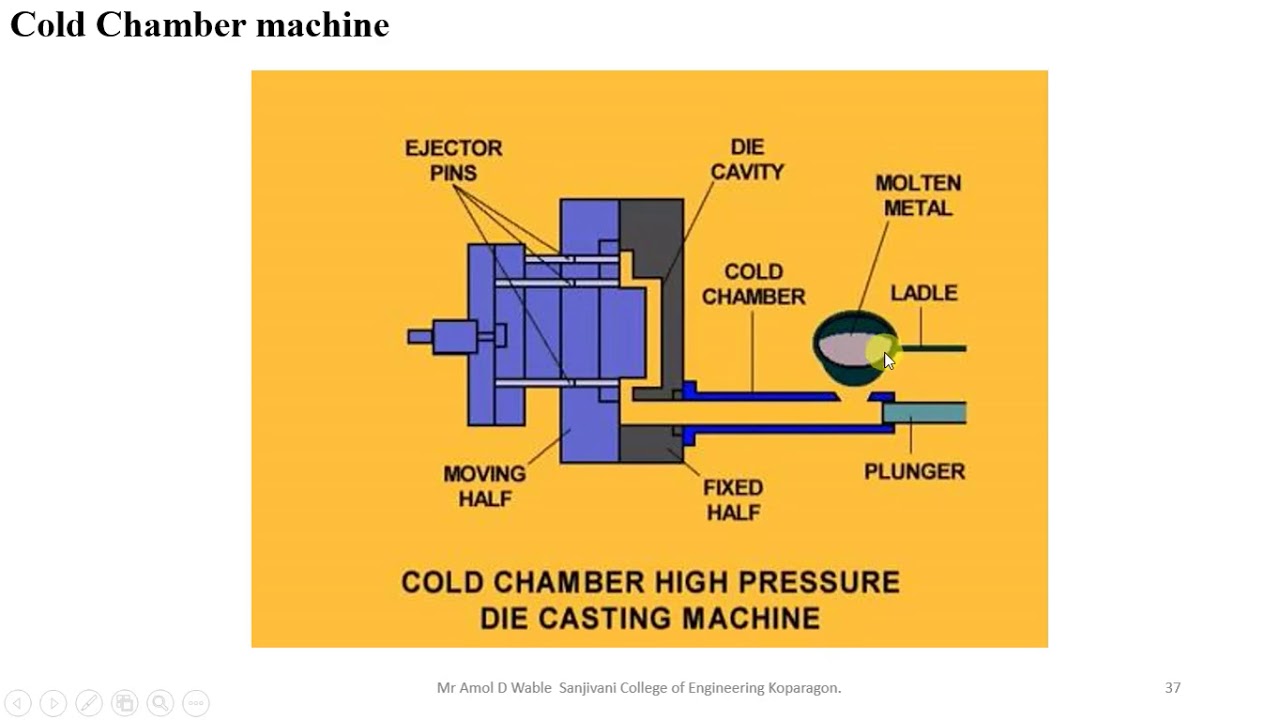 Cold Chamber machine

EJECTOR PINS

DIE CAVITY

MOLTEN METAL

COLD CHAMBER

LADLE

MOVING HALF

FIXED HALF

PLUNGER

COLD CHAMBER HIGH PRESSURE DIE CASTING MACHINE

Mr Amol D Wable Sanjivani College of Engineering Koparagon.

37