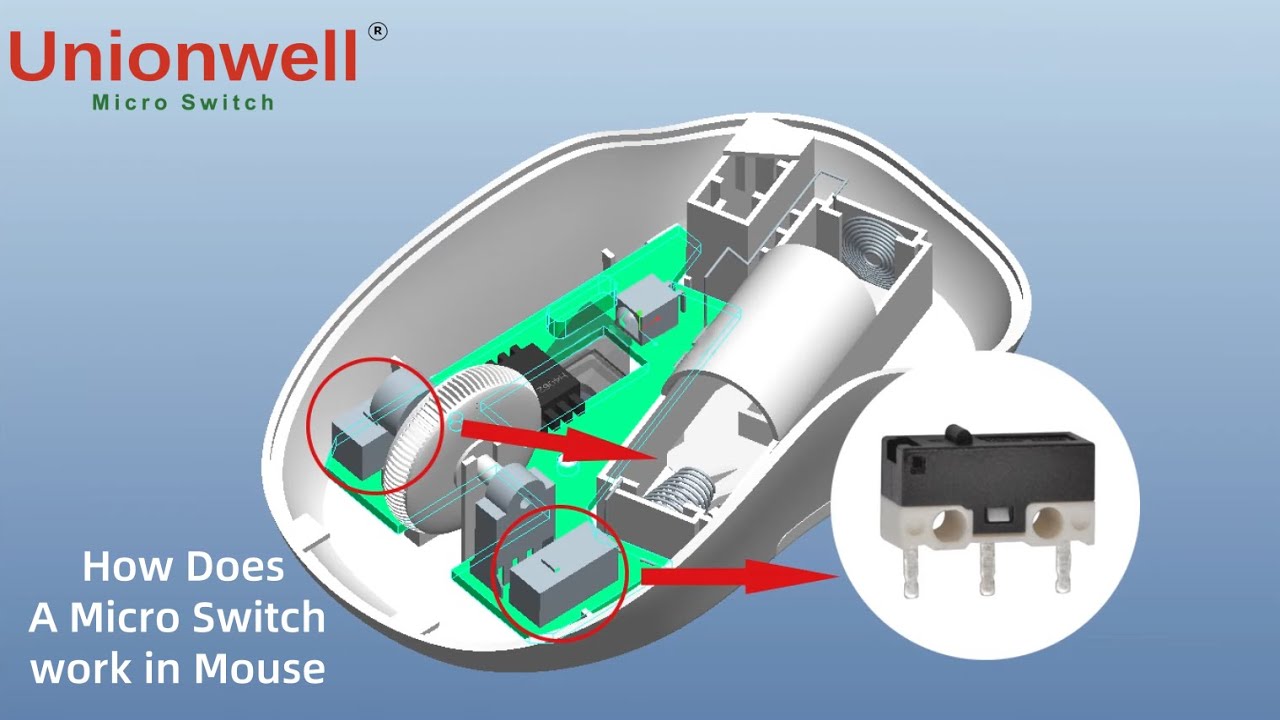 Unionwell®
Micro Switch

How Does
A Micro Switch
work in Mouse