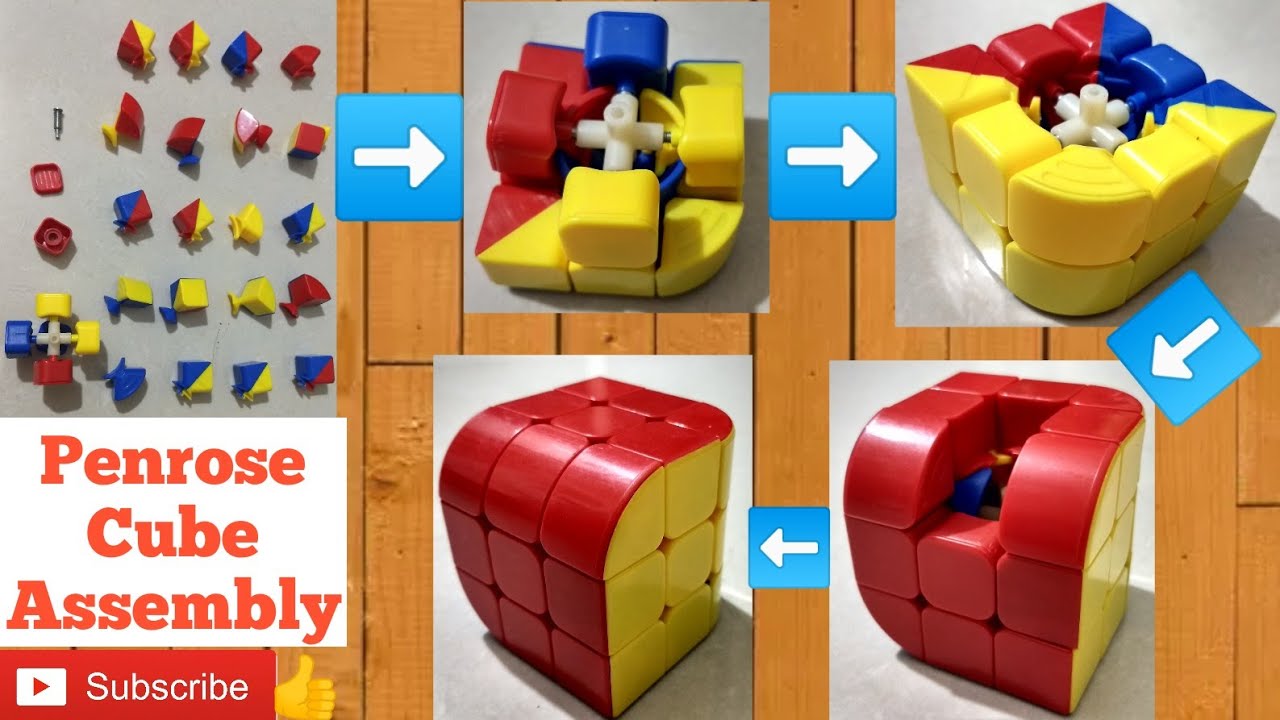 Penrose Cube Assembly

Subscribe