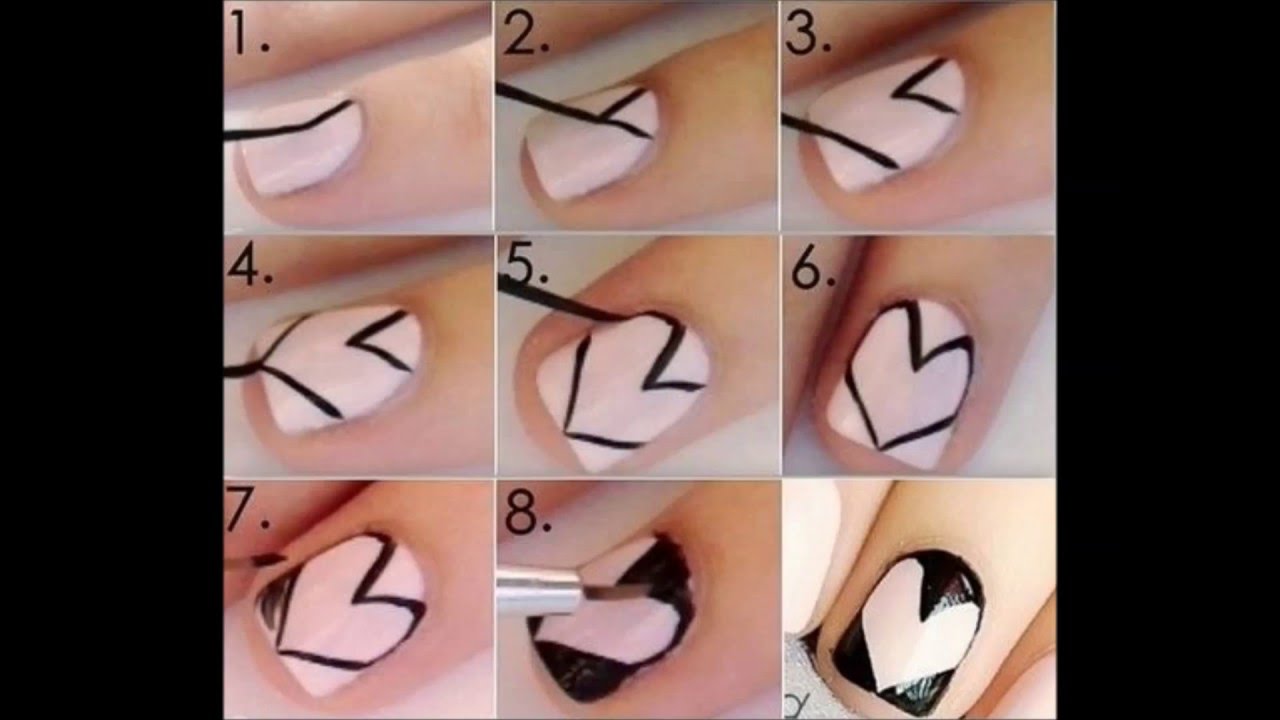 1.
2.
3.
4.
5.
6.
7.
8.