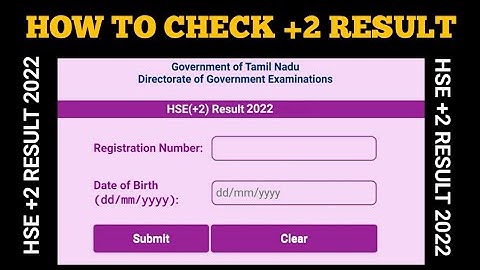 HOW TO CHECK +2 RESULT

HSE +2 RESULT 2022

Government of Tamil Nadu
Directorate of Government Examinations

HSE(+2) Result 2022

Registration Number:

Date of Birth (dd/mm/yyyy):

dd/mm/yyyy

Submit

Clear

HSE +2 RESULT 2022