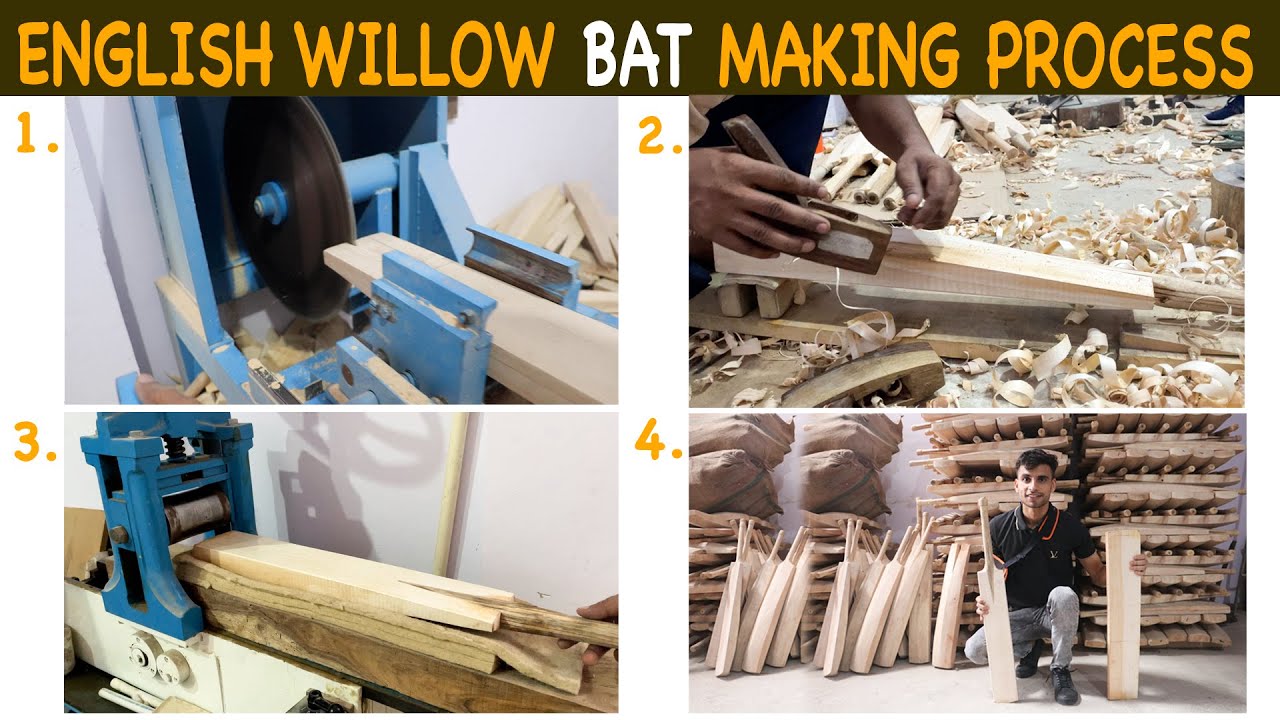 ENGLISH WILLOW BAT MAKING PROCESS

1.

2.

3.

4.