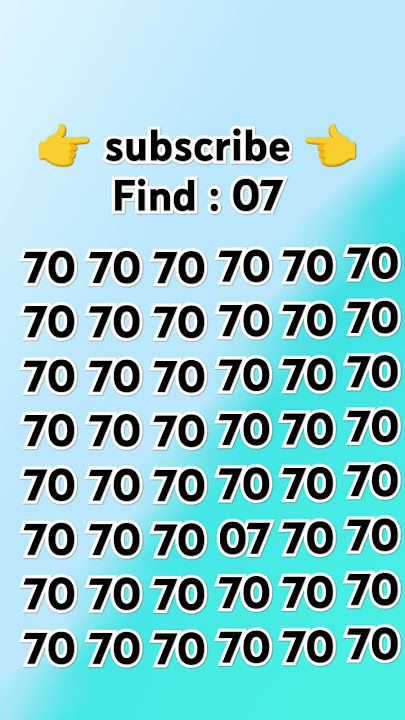 👉 subscribe 👈
Find : 07

70 70 70 70 70 70
70 70 70 70 70 70
70 70 70 70 70 70
70 70 70 70 70 70
70 70 70 70 70 70
70 70 70 07 70 70
70 70 70 70 70 70
70 70 70 70 70 70