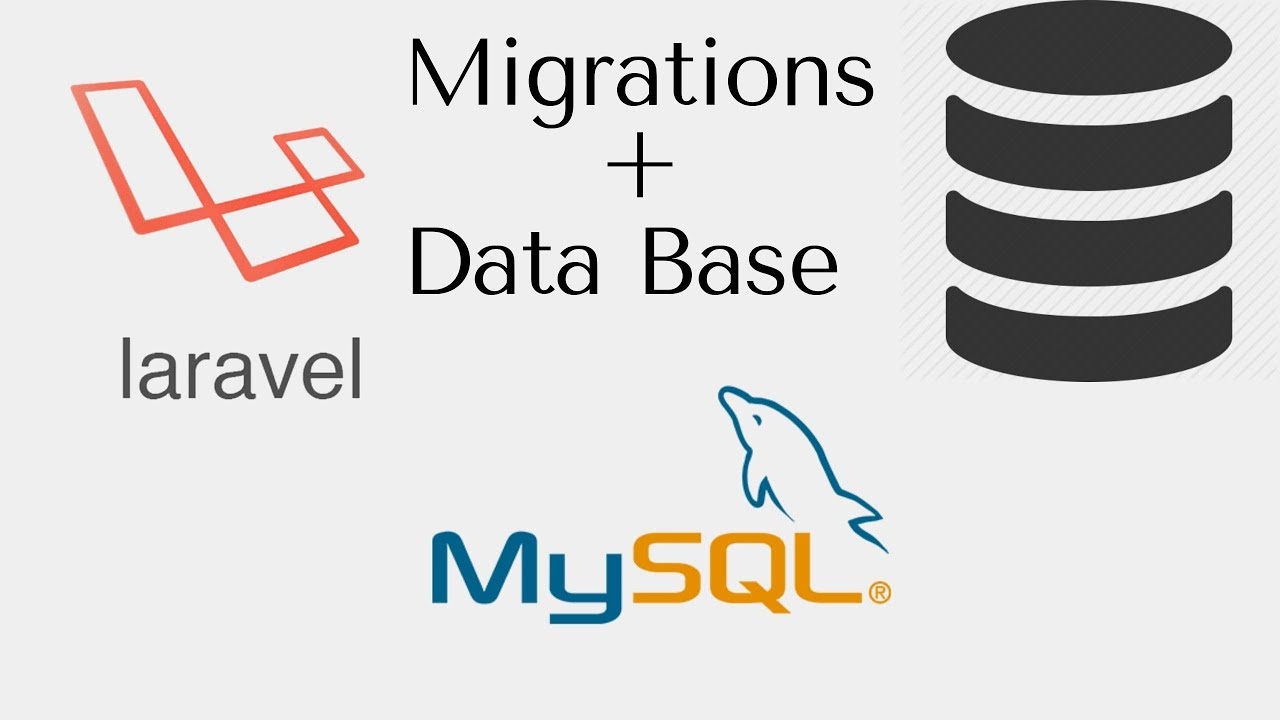 Migrations
+
Data Base

laravel

MySQL®