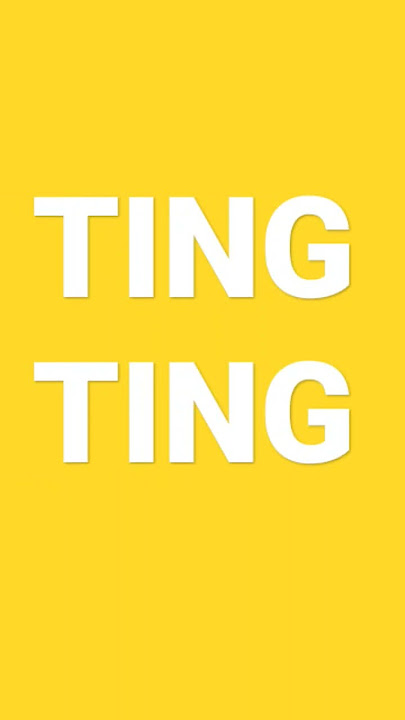 TING
TING