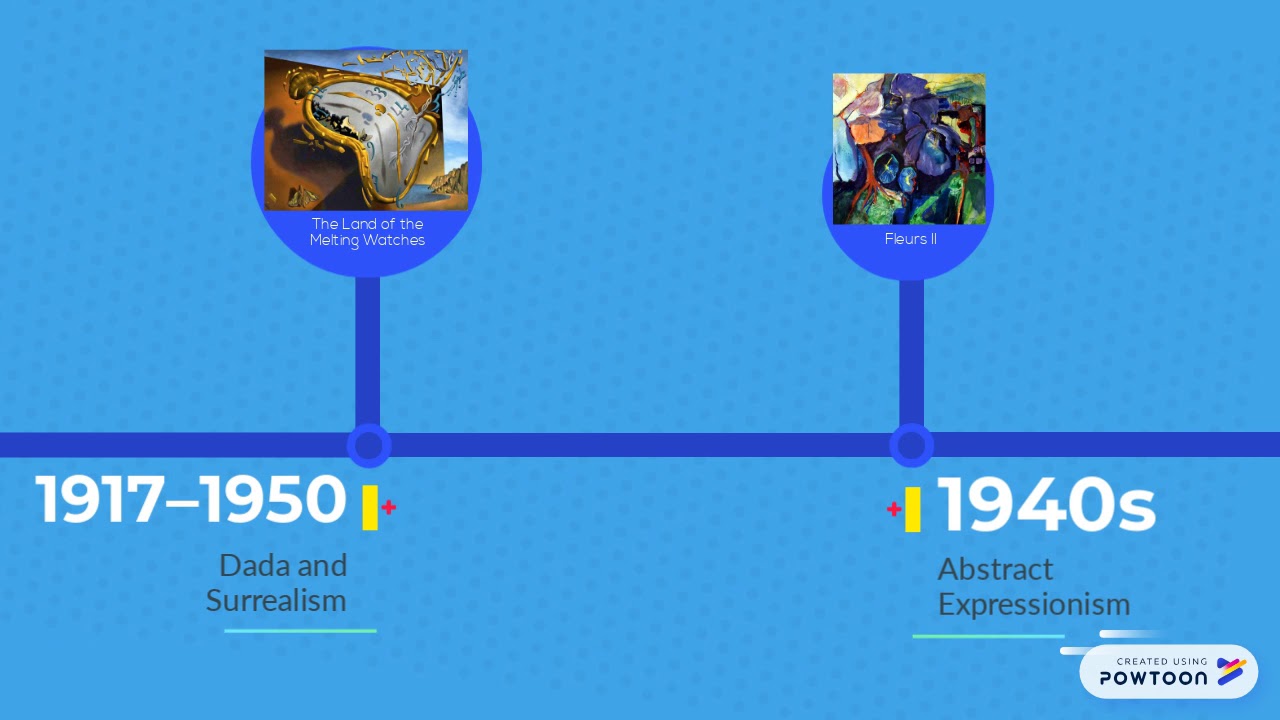 The Land of the Melting Watches

Fleurs II

1917–1950

Dada and Surrealism

1940s

Abstract Expressionism

CREATED USING POWTOON