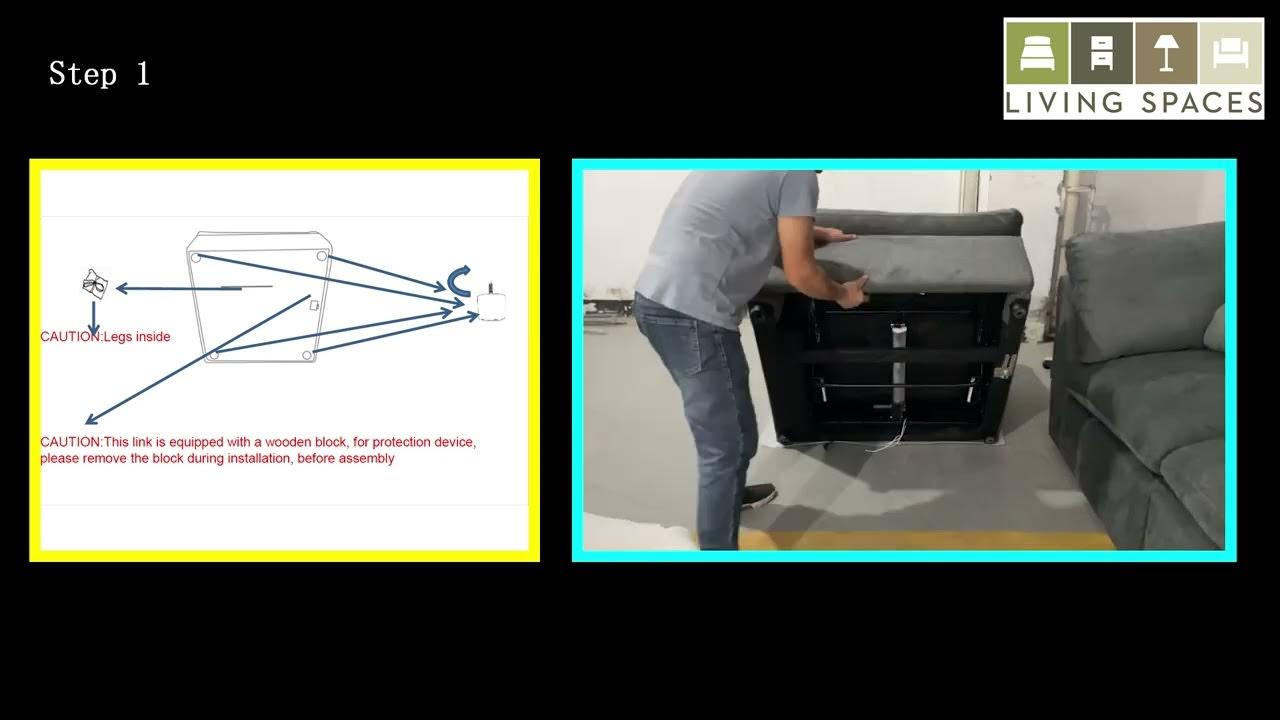 Step 1

LIVING SPACES

CAUTION:Legs inside

CAUTION:This link is equipped with a wooden block, for protection device, please remove the block during installation, before assembly