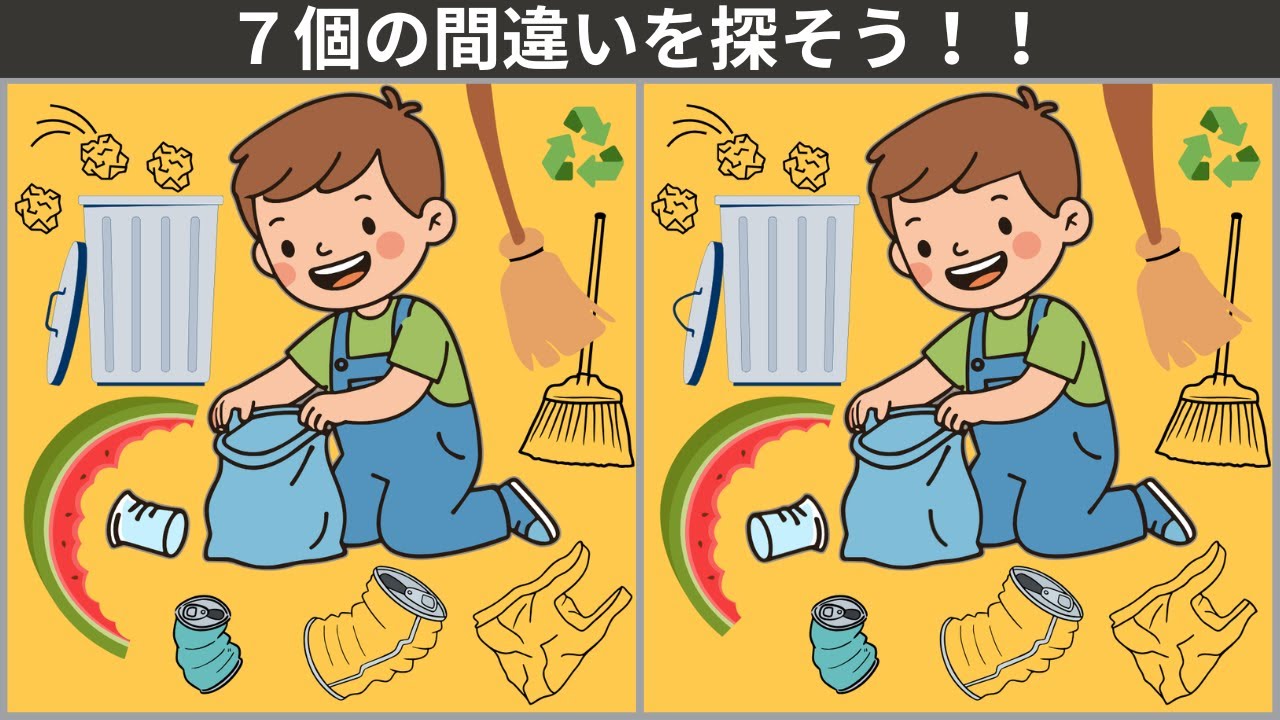 ７個の間違いを探そう！！