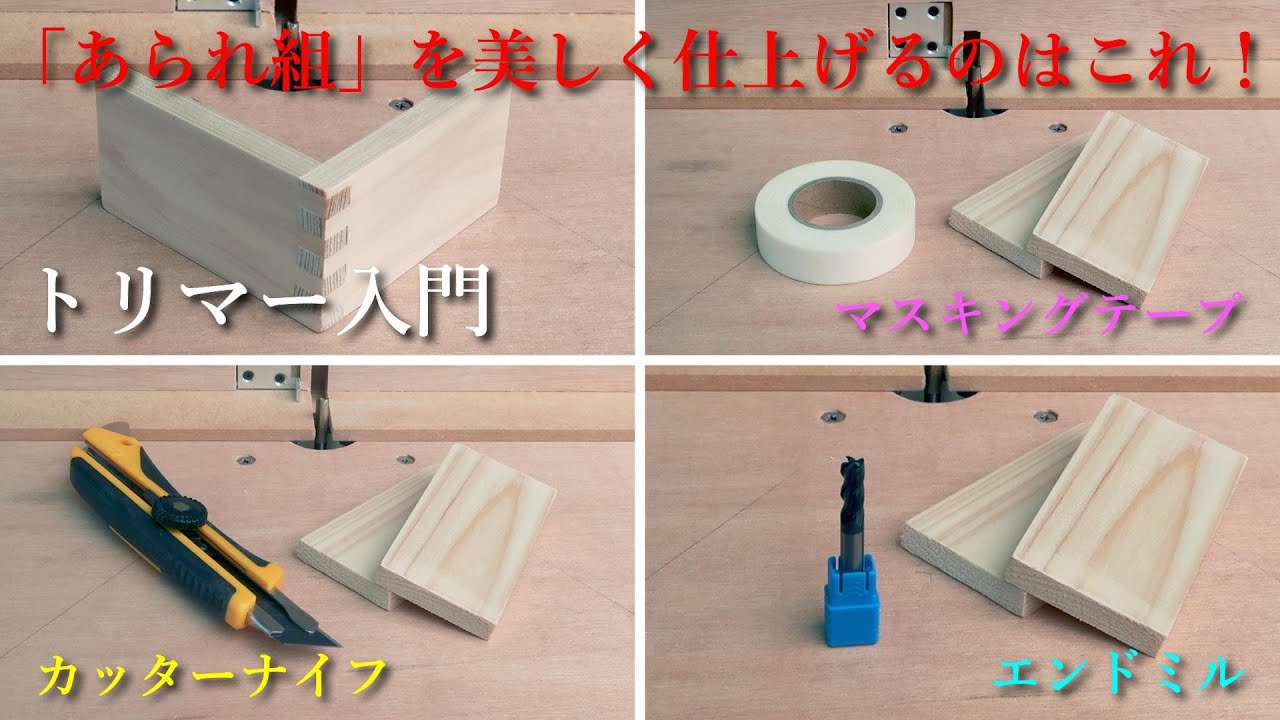 「あられ組」を美しく仕上げるのはこれ！

トリマー入門

マスキングテープ

カッターナイフ

エンドミル