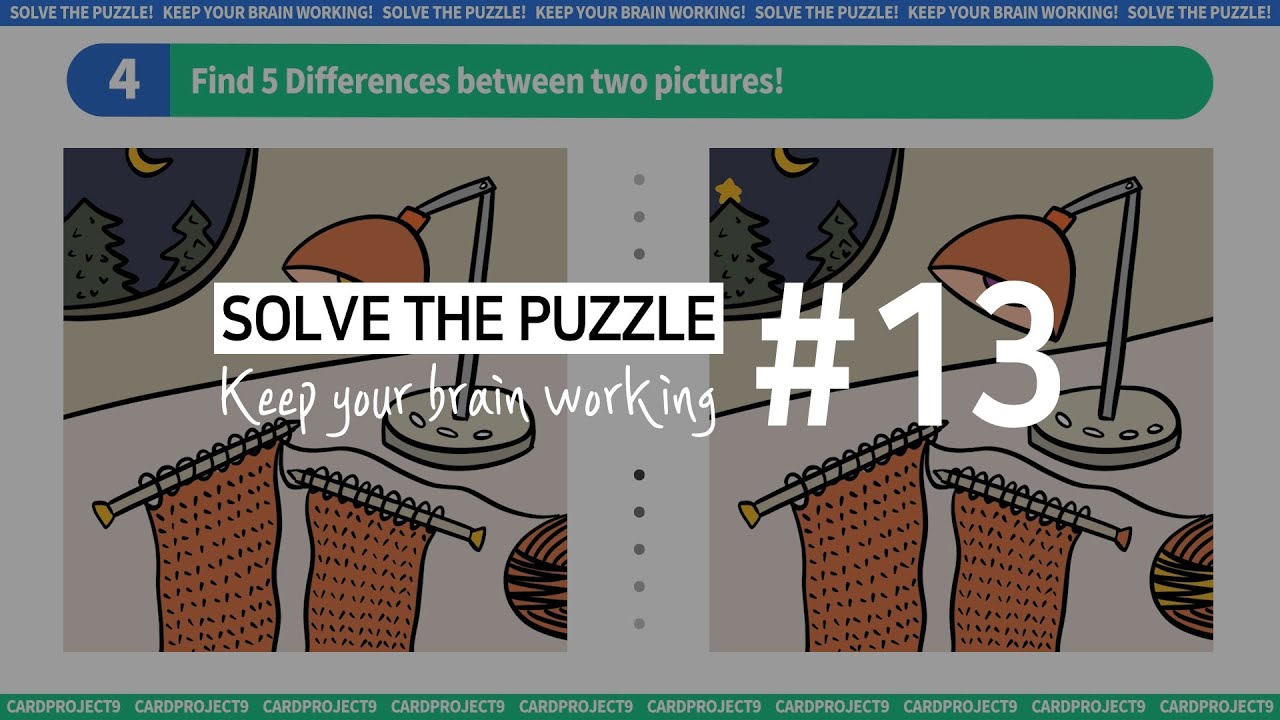 SOLVE THE PUZZLE! KEEP YOUR BRAIN WORKING! SOLVE THE PUZZLE! KEEP YOUR BRAIN WORKING! SOLVE THE PUZZLE! KEEP YOUR BRAIN WORKING! SOLVE THE PUZZLE!

4 Find 5 Differences between two pictures!

SOLVE THE PUZZLE

Keep your brain working

#13

CARDPROJECT9 CARDPROJECT9 CARDPROJECT9 CARDPROJECT9 CARDPROJECT9 CARDPROJECT9 CARDPROJECT9 CARDPROJECT9 CARDPROJECT9 CARDPROJECT9