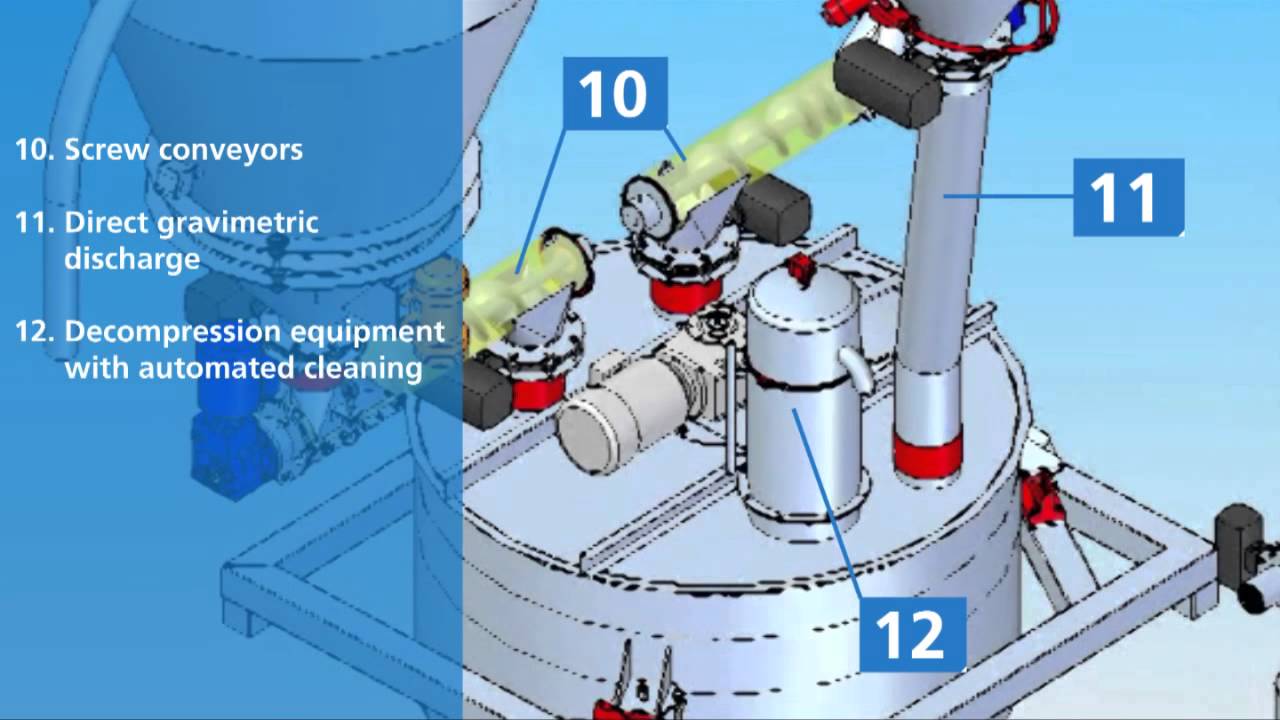 10. Screw conveyors

11. Direct gravimetric discharge

12. Decompression equipment with automated cleaning

10

11

12