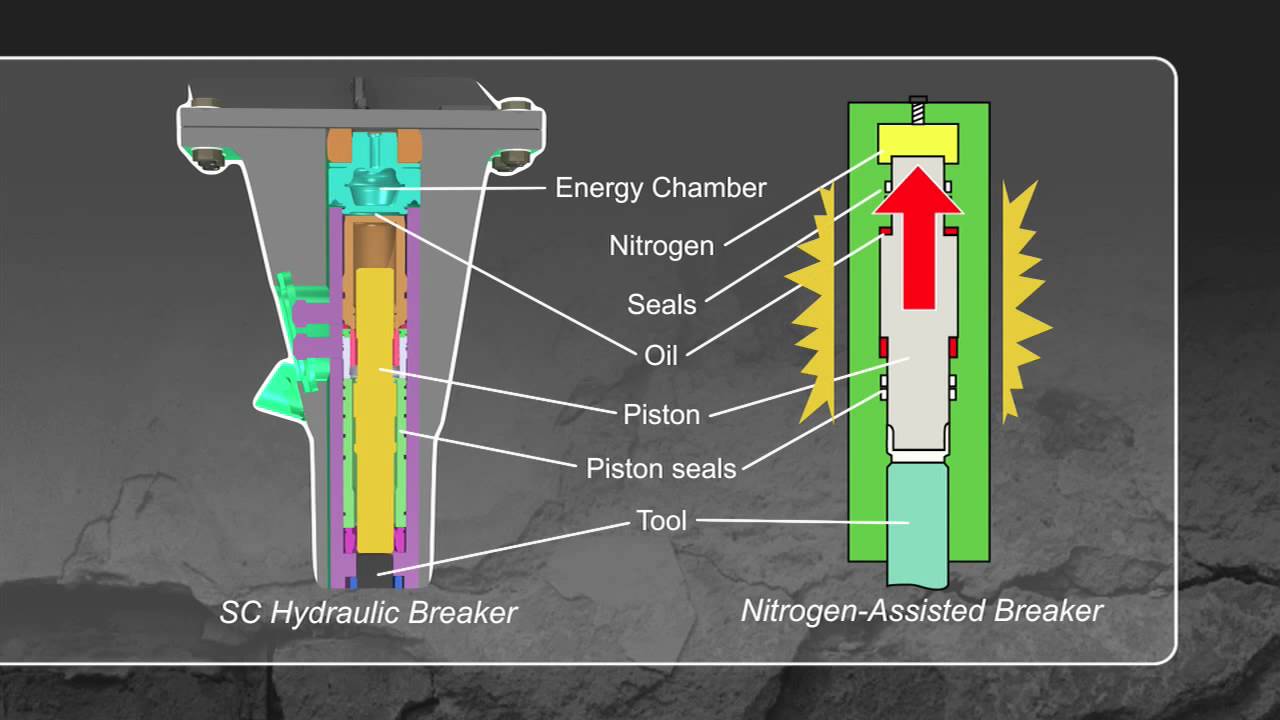 Energy Chamber
Nitrogen
Seals
Oil
Piston
Piston seals
Tool
SC Hydraulic Breaker
Nitrogen-Assisted Breaker