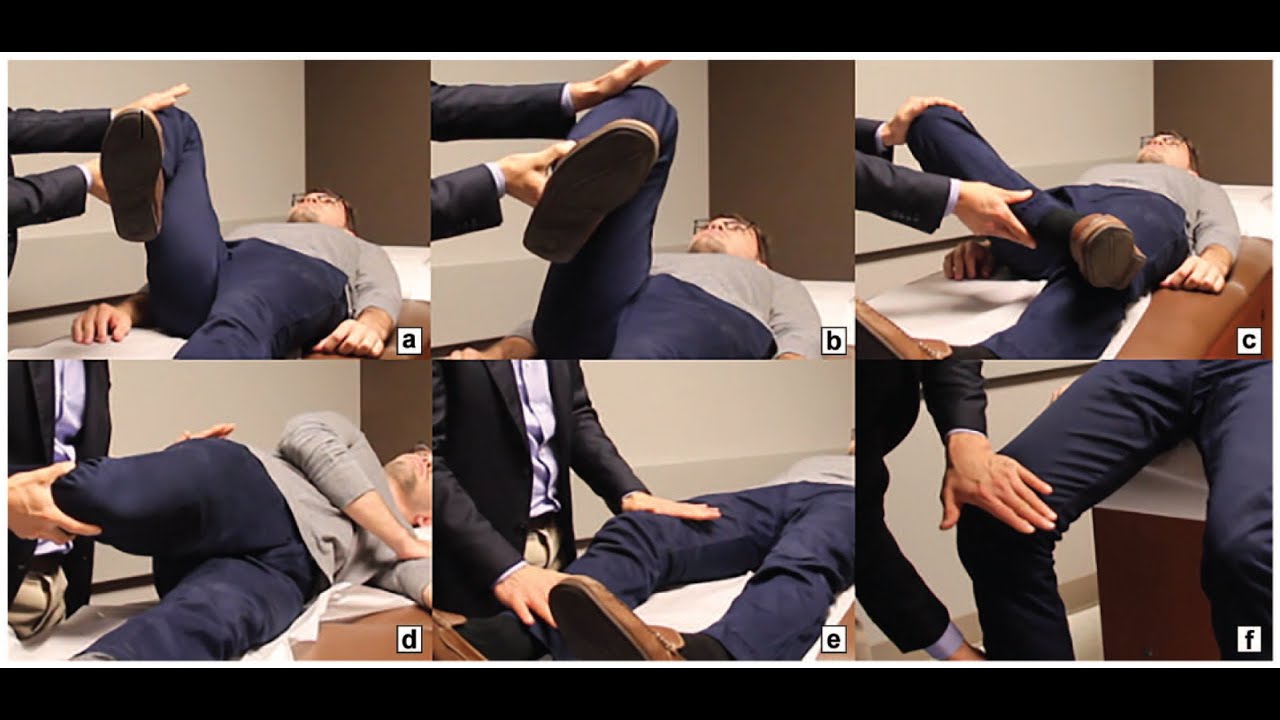 a
b
c
d
e
f