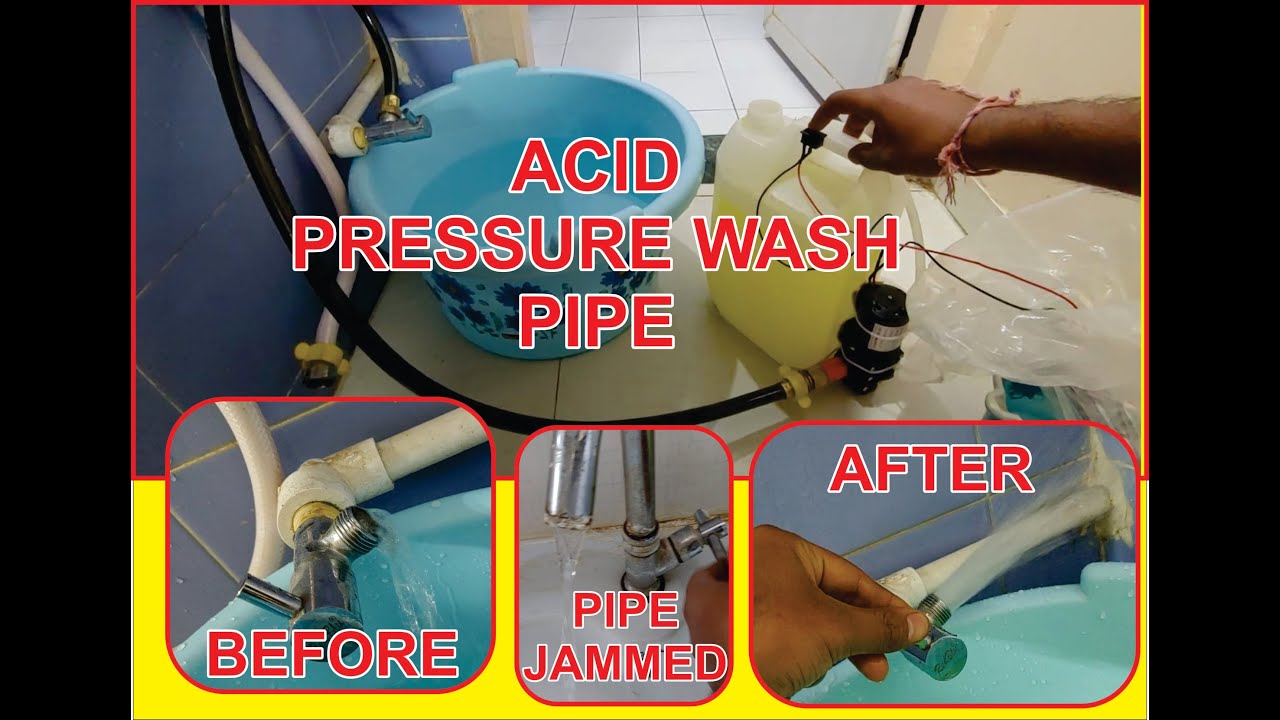 ACID
PRESSURE WASH
PIPE

BEFORE

PIPE
JAMMED

AFTER