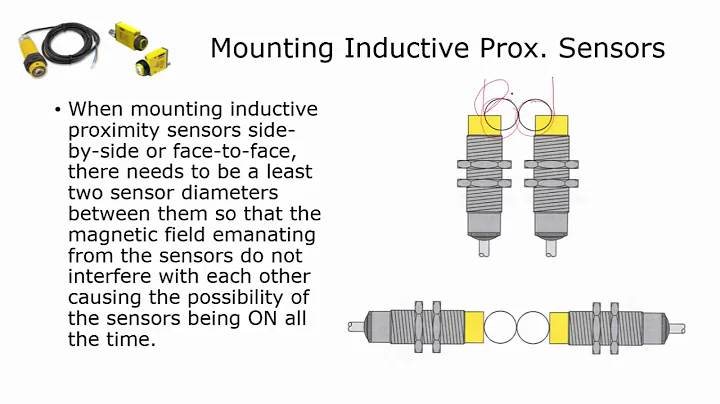 Mounting Inductive Prox. Sensors

• When mounting inductive proximity sensors side-by-side or face-to-face, there needs to be a least two sensor diameters between them so that the magnetic field emanating from the sensors do not interfere with each other causing the possibility of the sensors being ON all the time.