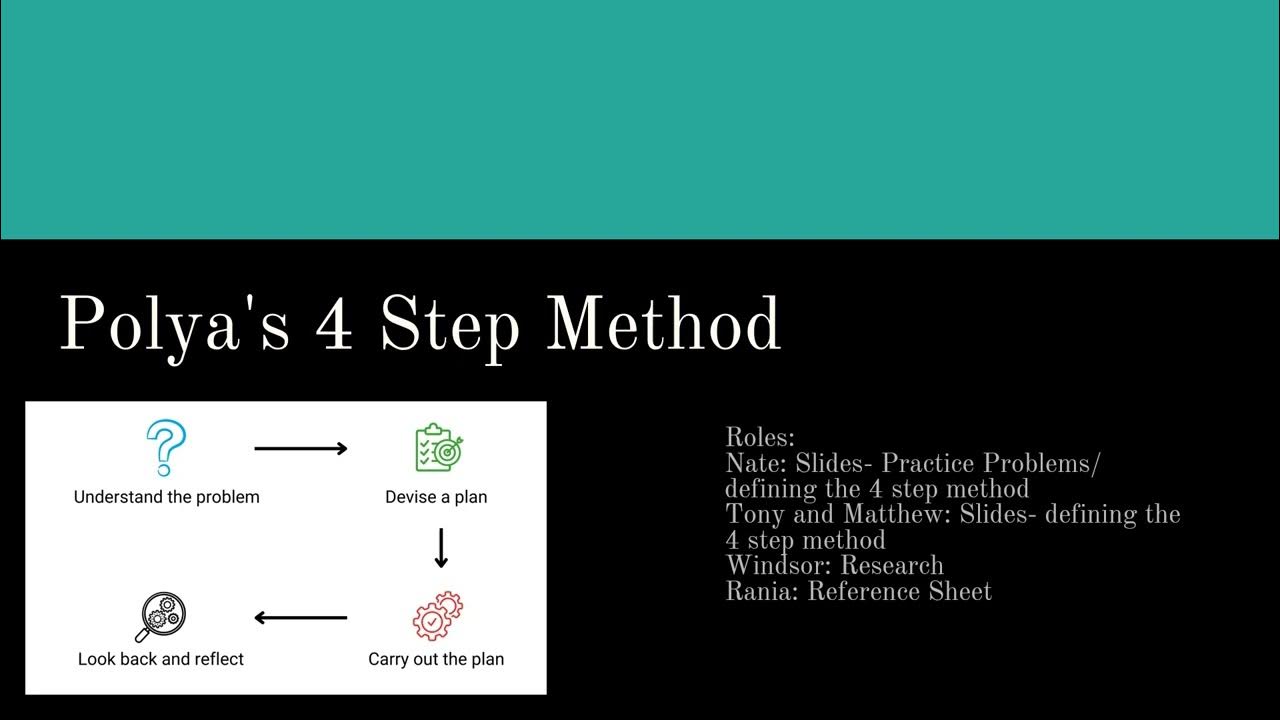 Polya's 4 Step Method

Understand the problem

Devise a plan

Carry out the plan

Look back and reflect

Roles:
Nate: Slides- Practice Problems/ defining the 4 step method
Tony and Matthew: Slides- defining the 4 step method
Windsor: Research
Rania: Reference Sheet