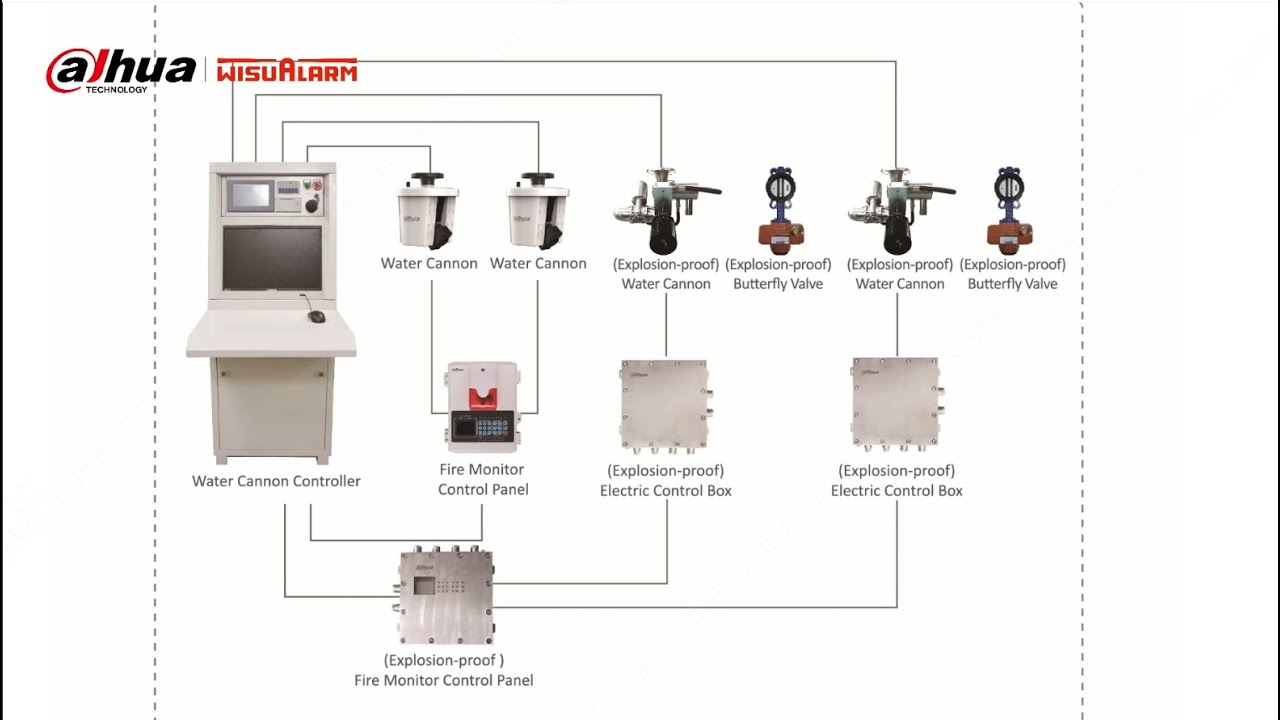 alhua
TECHNOLOGY
WISUALARM

Water Cannon
Water Cannon
(Explosion-proof) Water Cannon
(Explosion-proof) Butterfly Valve
(Explosion-proof) Water Cannon
(Explosion-proof) Butterfly Valve

Water Cannon Controller
Fire Monitor Control Panel
(Explosion-proof) Electric Control Box
(Explosion-proof) Electric Control Box

(Explosion-proof ) Fire Monitor Control Panel