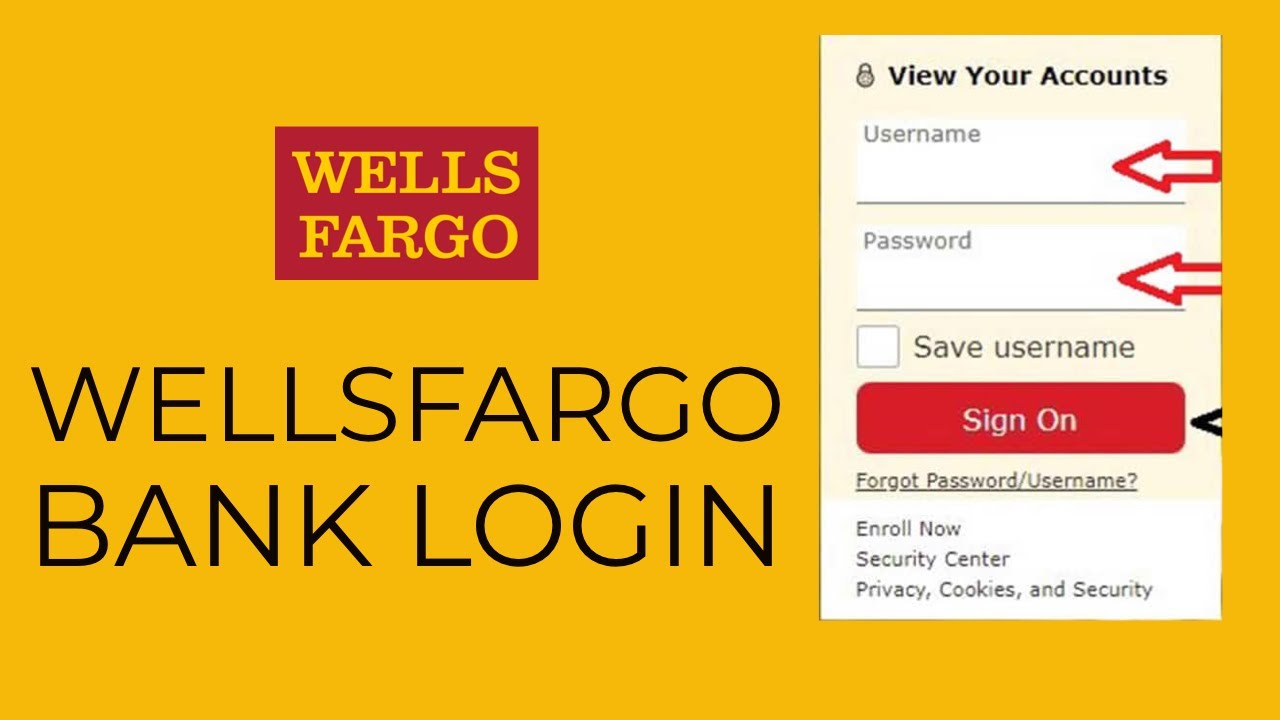 WELLS
FARGO

WELLSFARGO
BANK LOGIN

View Your Accounts

Username

Password

☐ Save username

Sign On

Forgot Password/Username?

Enroll Now
Security Center
Privacy, Cookies, and Security