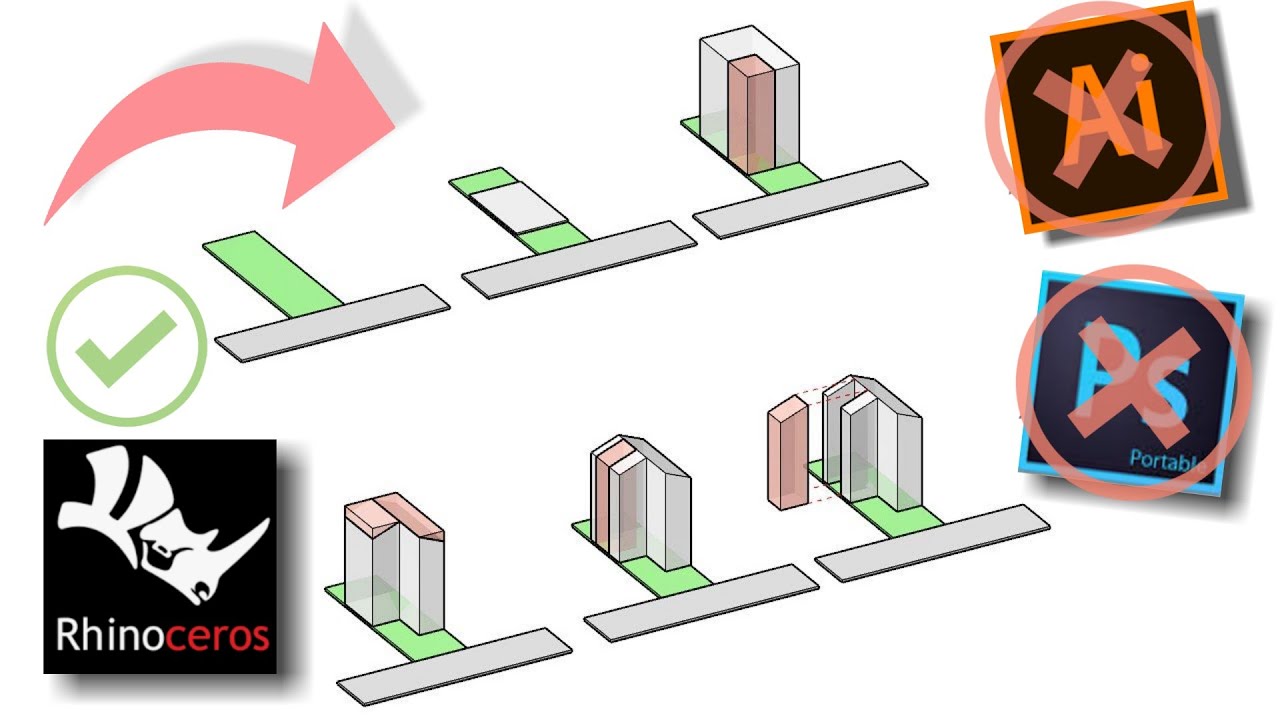 Ai

Ps
Portable

Rhinoceros