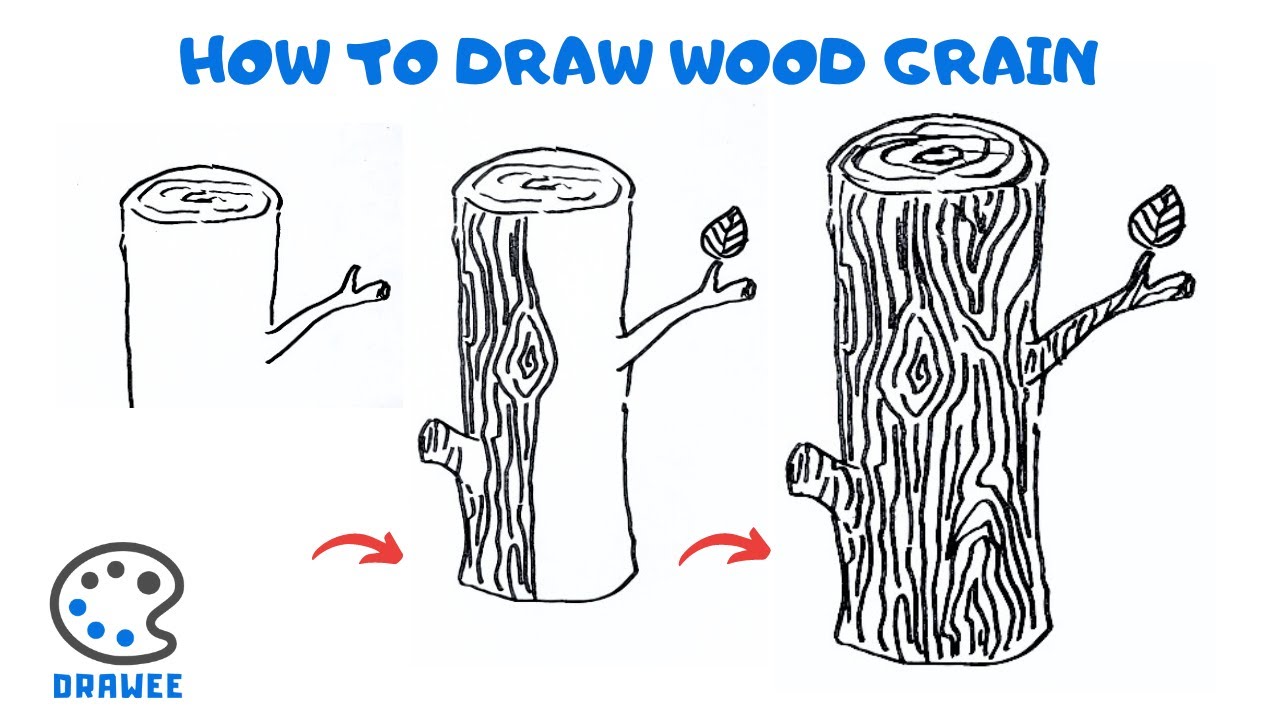 HOW TO DRAW WOOD GRAIN

DRAWEE