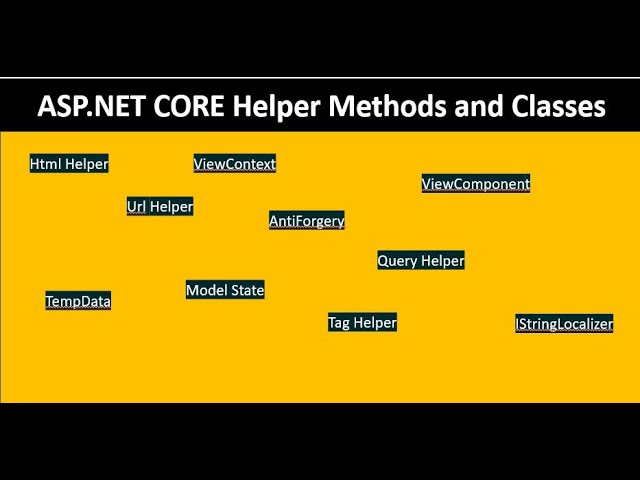 ASP.NET CORE Helper Methods and Classes

Html Helper

ViewContext

ViewComponent

Url Helper

AntiForgery

Query Helper

Model State

TempData

Tag Helper

IStringLocalizer