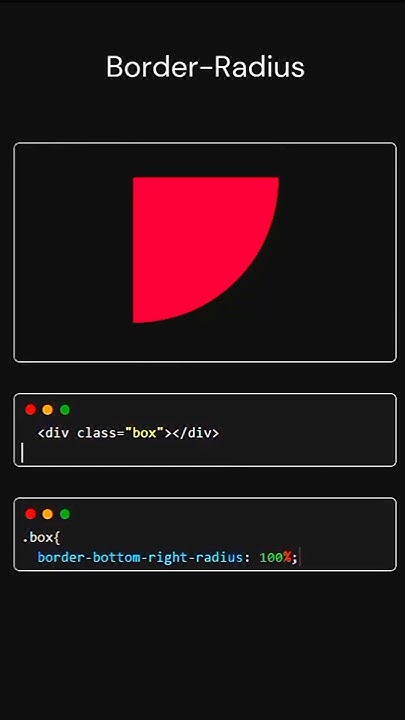 Border-Radius

<div class="box"></div>

.box{
border-bottom-right-radius: 100%;