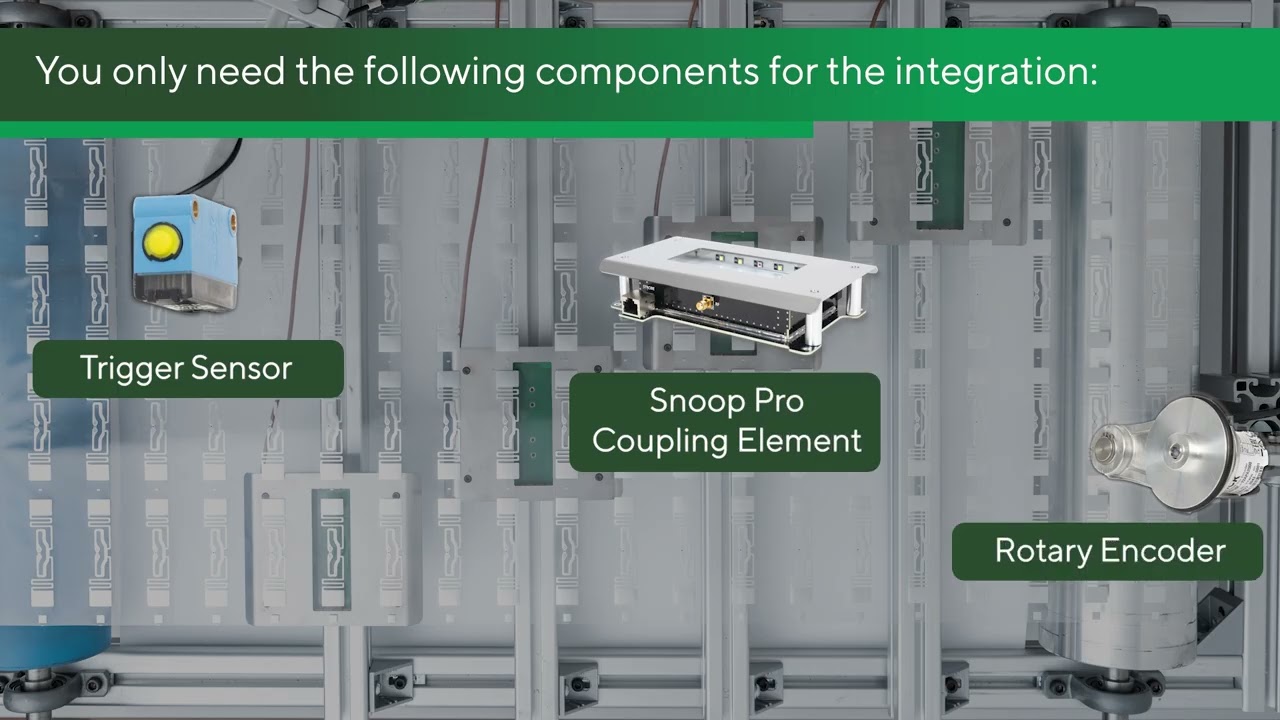 You only need the following components for the integration:

Trigger Sensor

Snoop Pro
Coupling Element

Rotary Encoder