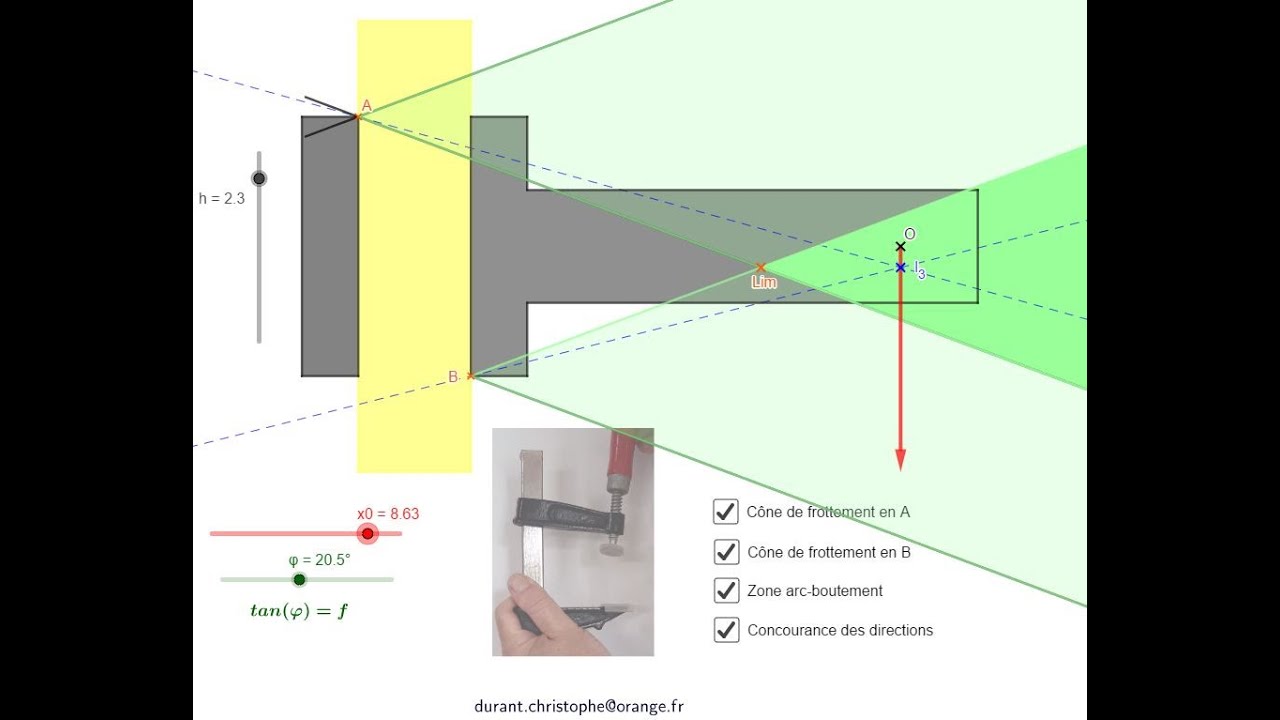 A

h = 2.3

O

$I_3$

Lim

B

x0 = 8.63

φ = 20.5°

$tan(\varphi) = f$

Cône de frottement en A

Cône de frottement en B

Zone arc-boutement

Concourance des directions

durant.christophe@orange.fr