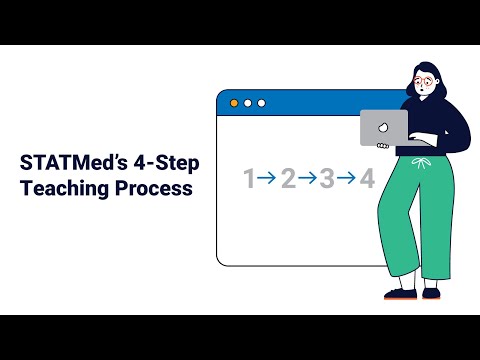 STATMed's 4-Step Teaching Process

1→2→3→4