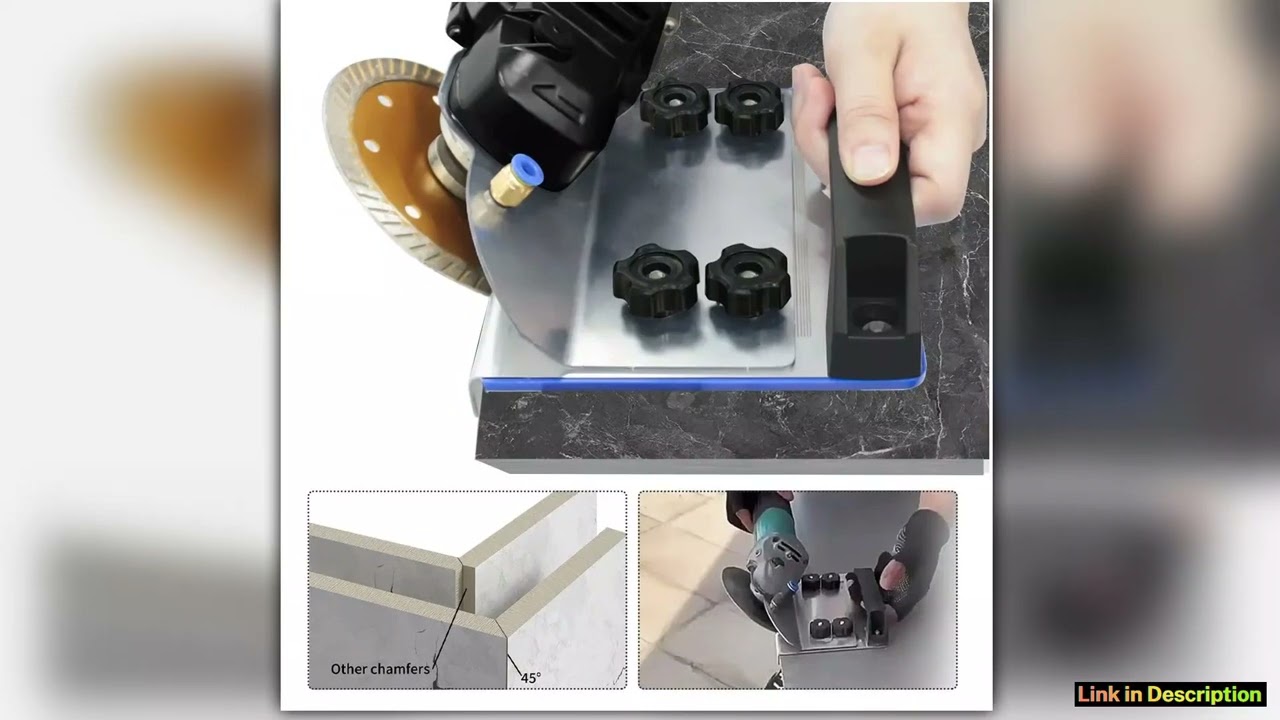 Other chamfers
45°
Link in Description