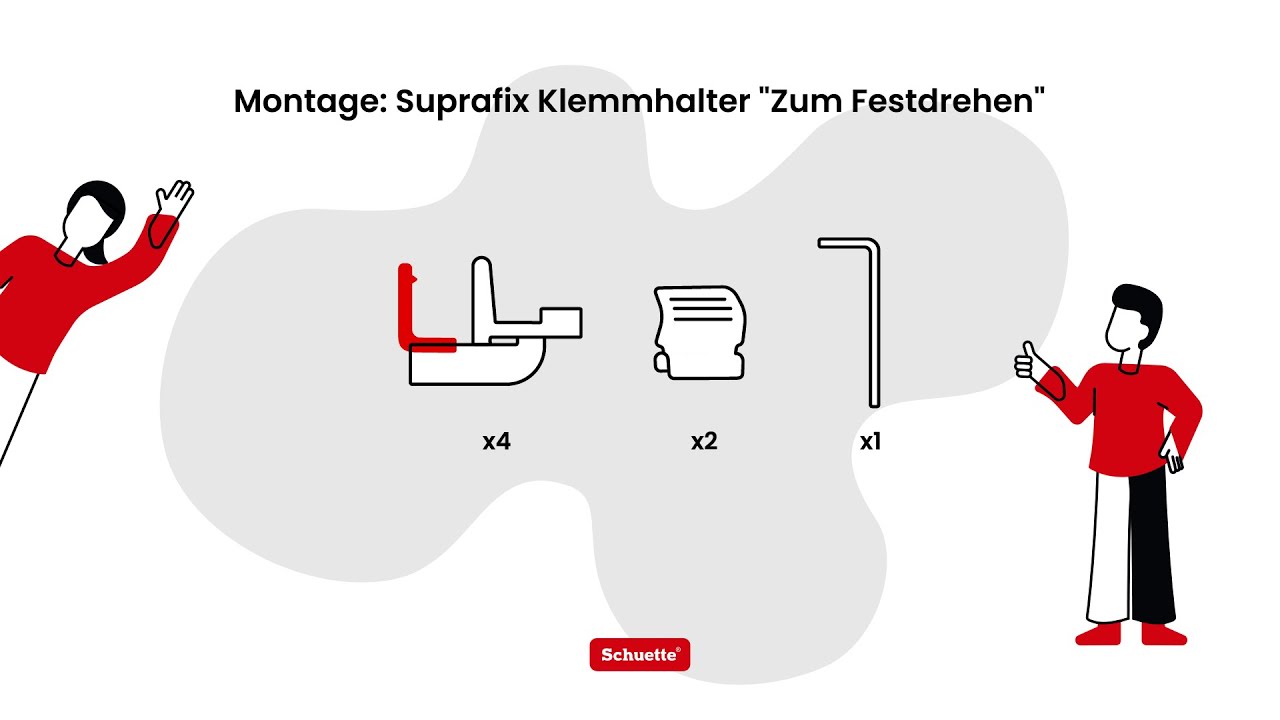 Montage: Suprafix Klemmhalter "Zum Festdrehen"

x4

x2

x1

Schuette®