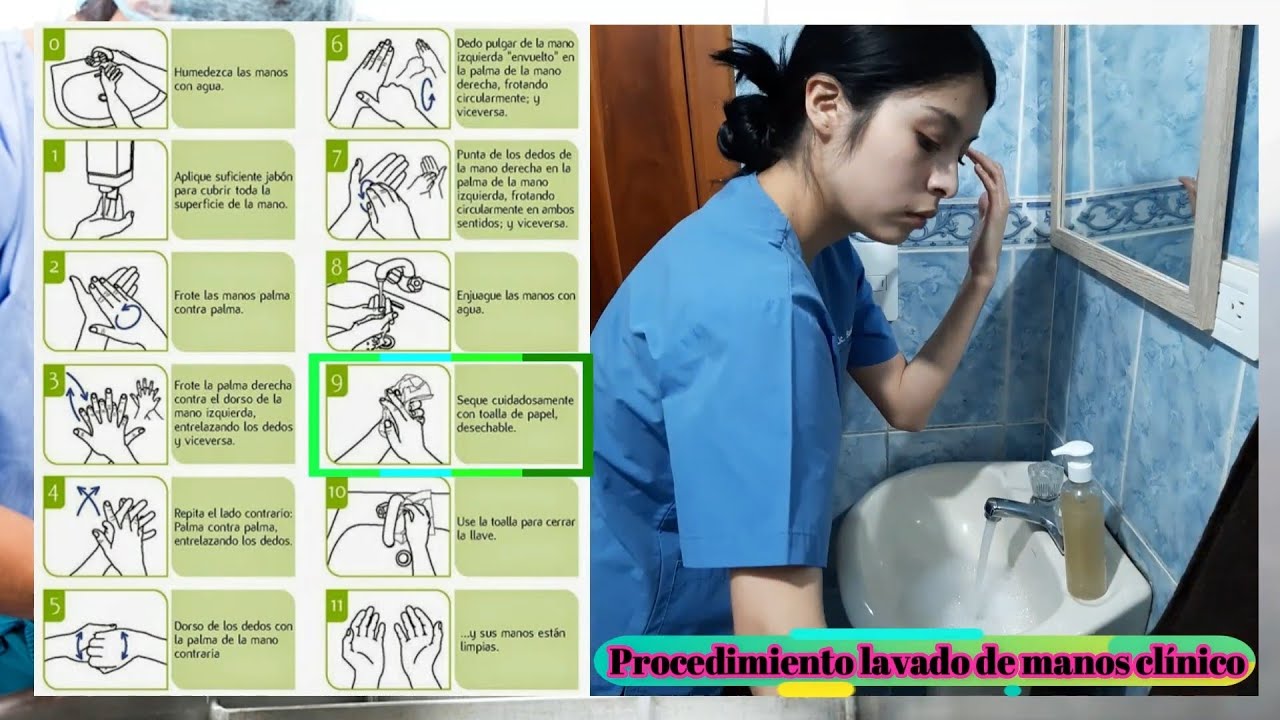 0
Humedezca las manos con agua.

1
Aplique suficiente jabón para cubrir toda la superficie de la mano.

2
Frote las manos palma contra palma.

3
Frote la palma derecha contra el dorso de la mano izquierda, entrelazando los dedos y viceversa.

4
Repita el lado contrario: Palma contra palma, entrelazando los dedos.

5
Dorso de los dedos con la palma de la mano contraria

6
Dedo pulgar de la mano izquierda "envuelto" en la palma de la mano derecha, frotando circularmente; y viceversa.

7
Punta de los dedos de la mano derecha en la palma de la mano izquierda, frotando circularmente en ambos sentidos; y viceversa.

8
Enjuague las manos con agua.

9
Seque cuidadosamente con toalla de papel, desechable.

10
Use la toalla para cerrar la llave.

11
...y sus manos están limpias.

Procedimiento lavado de manos clínico