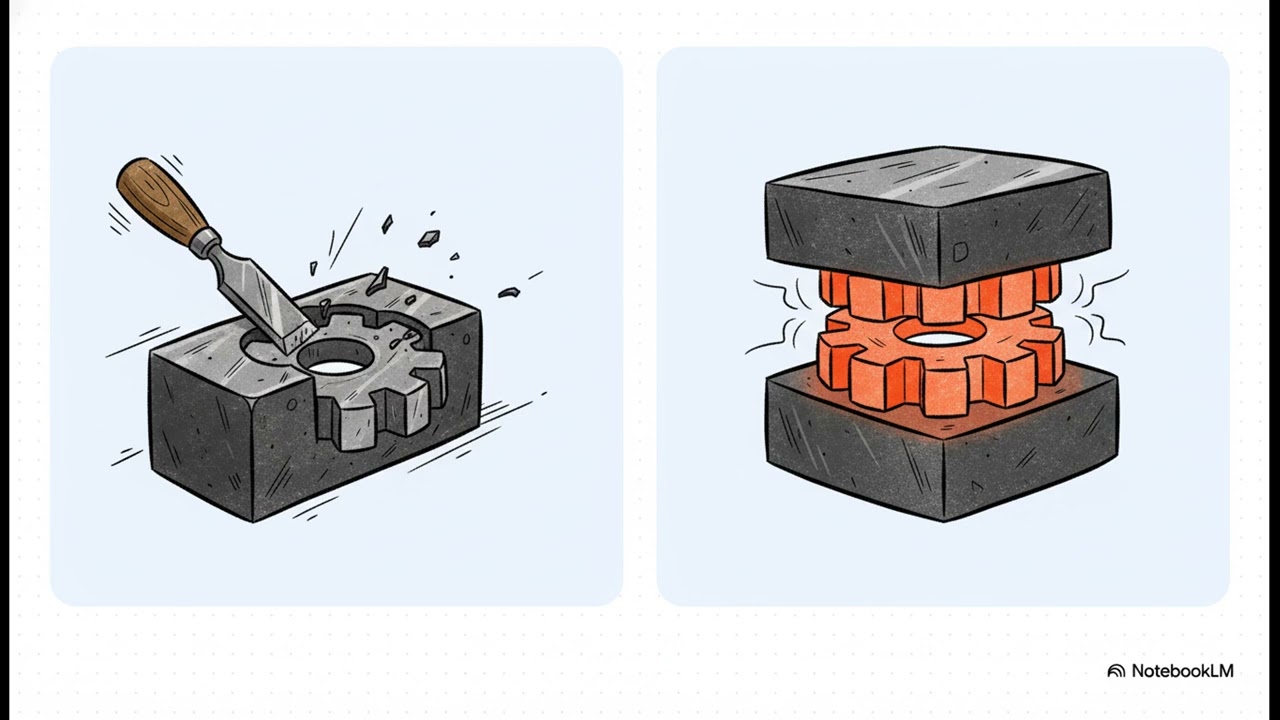 NotebookLM