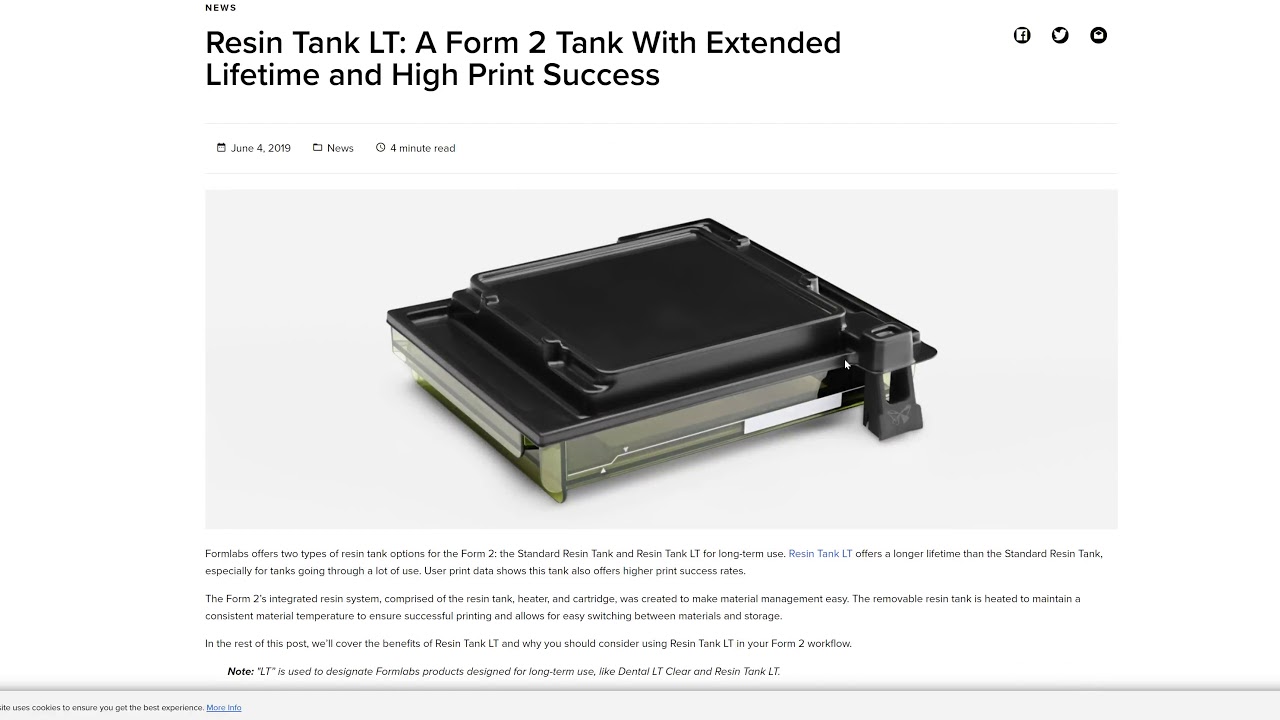 NEWS

Resin Tank LT: A Form 2 Tank With Extended Lifetime and High Print Success

June 4, 2019 News 4 minute read

Formlabs offers two types of resin tank options for the Form 2: the Standard Resin Tank and Resin Tank LT for long-term use. Resin Tank LT offers a longer lifetime than the Standard Resin Tank, especially for tanks going through a lot of use. User print data shows this tank also offers higher print success rates.

The Form 2's integrated resin system, comprised of the resin tank, heater, and cartridge, was created to make material management easy. The removable resin tank is heated to maintain a consistent material temperature to ensure successful printing and allows for easy switching between materials and storage.

In the rest of this post, we'll cover the benefits of Resin Tank LT and why you should consider using Resin Tank LT in your Form 2 workflow.

Note: "LT" is used to designate Formlabs products designed for long-term use, like Dental LT Clear and Resin Tank LT.

site uses cookies to ensure you get the best experience. More Info