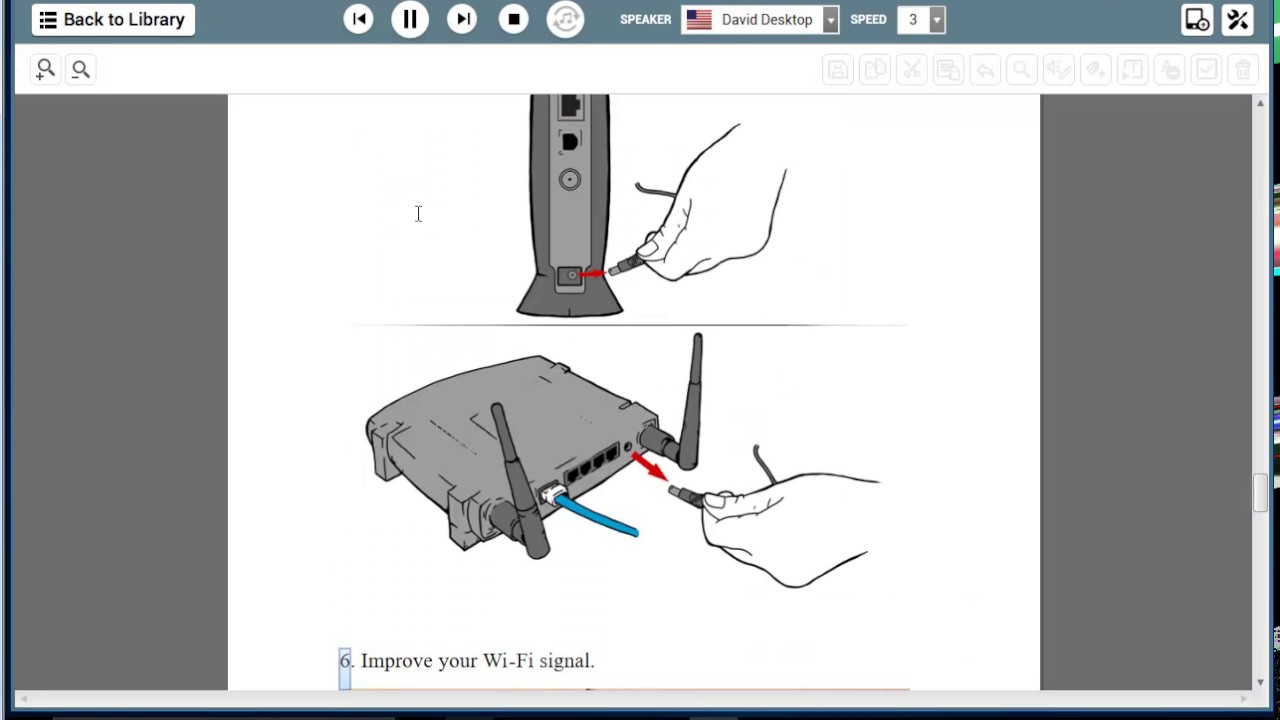 Back to Library

SPEAKER David Desktop SPEED 3

6. Improve your Wi-Fi signal.