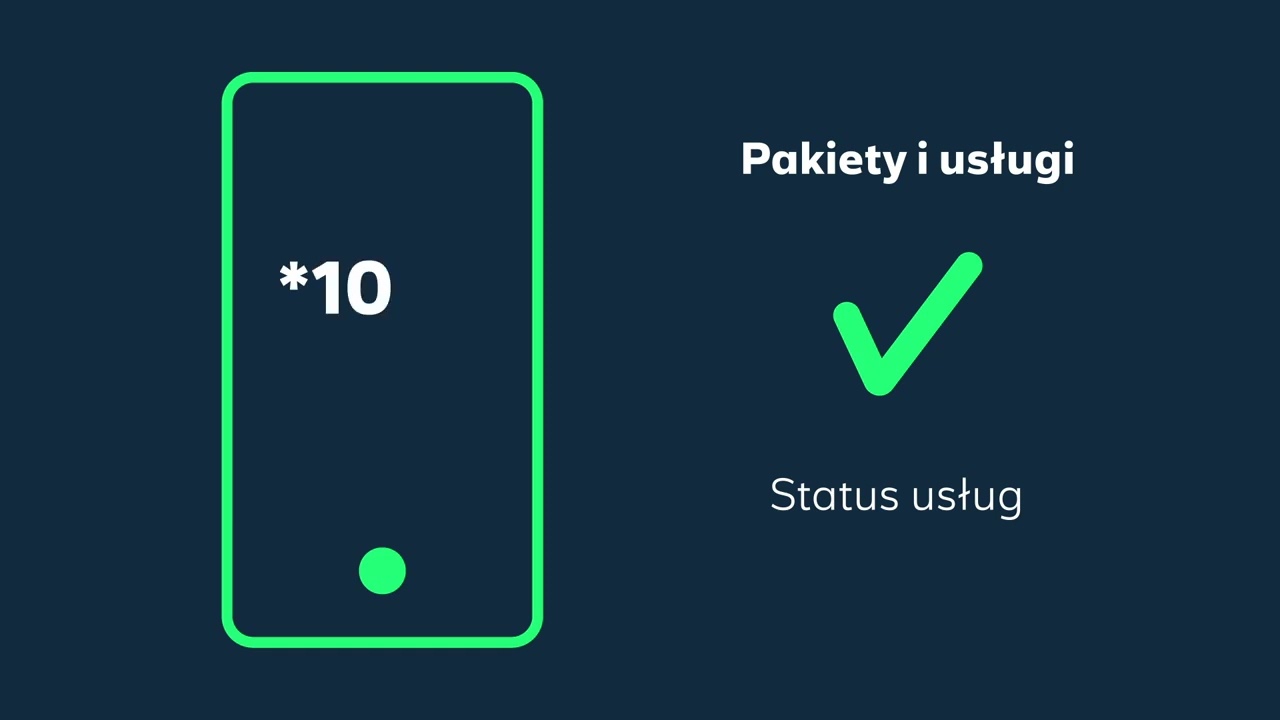 *10

Pakiety i usługi

Status usług