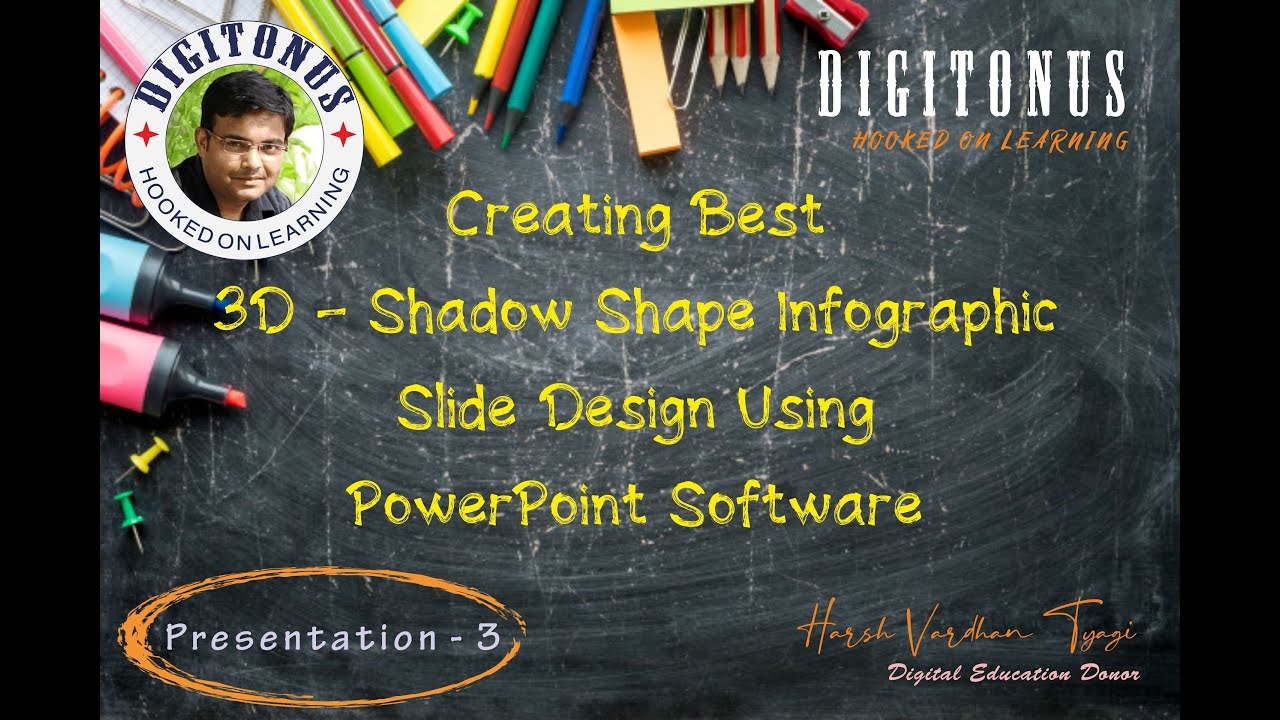 DIGITONUS
HOOKED ON LEARNING

DIGITONUS
HOOKED ON LEARNING

Creating Best
3D - Shadow Shape Infographic
Slide Design Using
PowerPoint Software

Presentation - 3

Harsh Vardhan Tyagi
Digital Education Donor