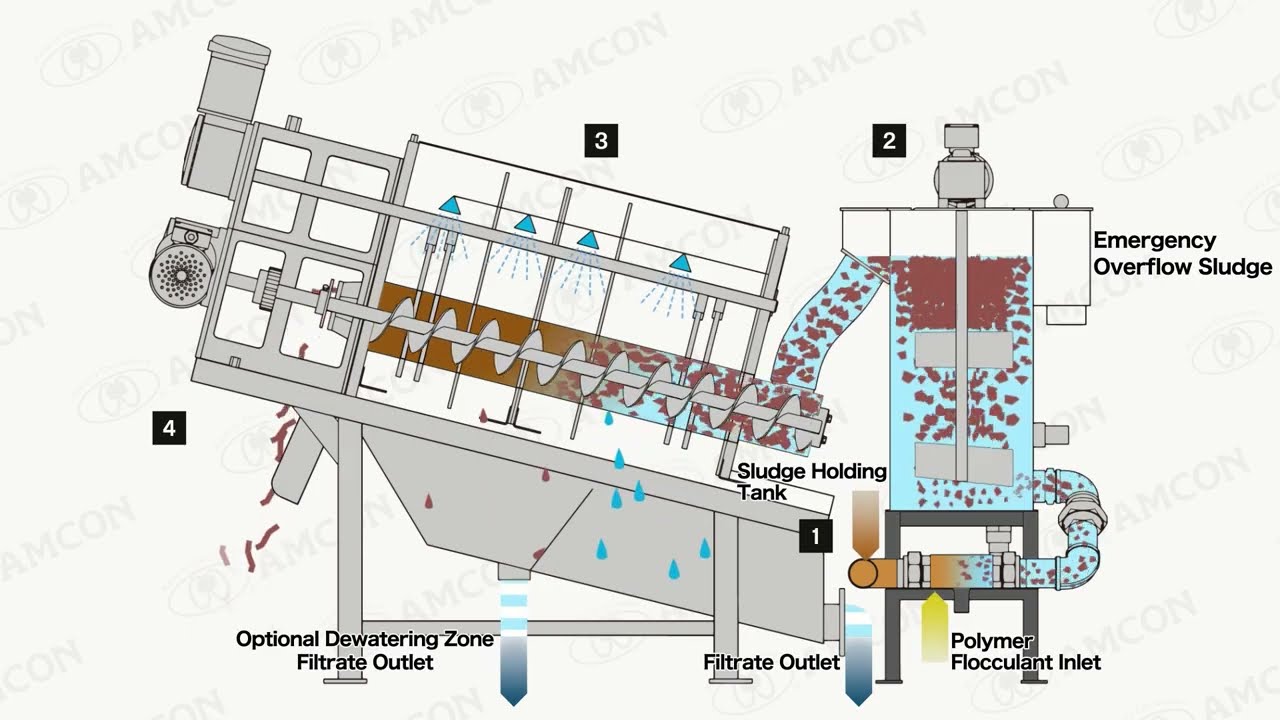 AMCON

3

2

Emergency Overflow Sludge

4

Sludge Holding Tank

1

Optional Dewatering Zone Filtrate Outlet

Filtrate Outlet

Polymer Flocculant Inlet