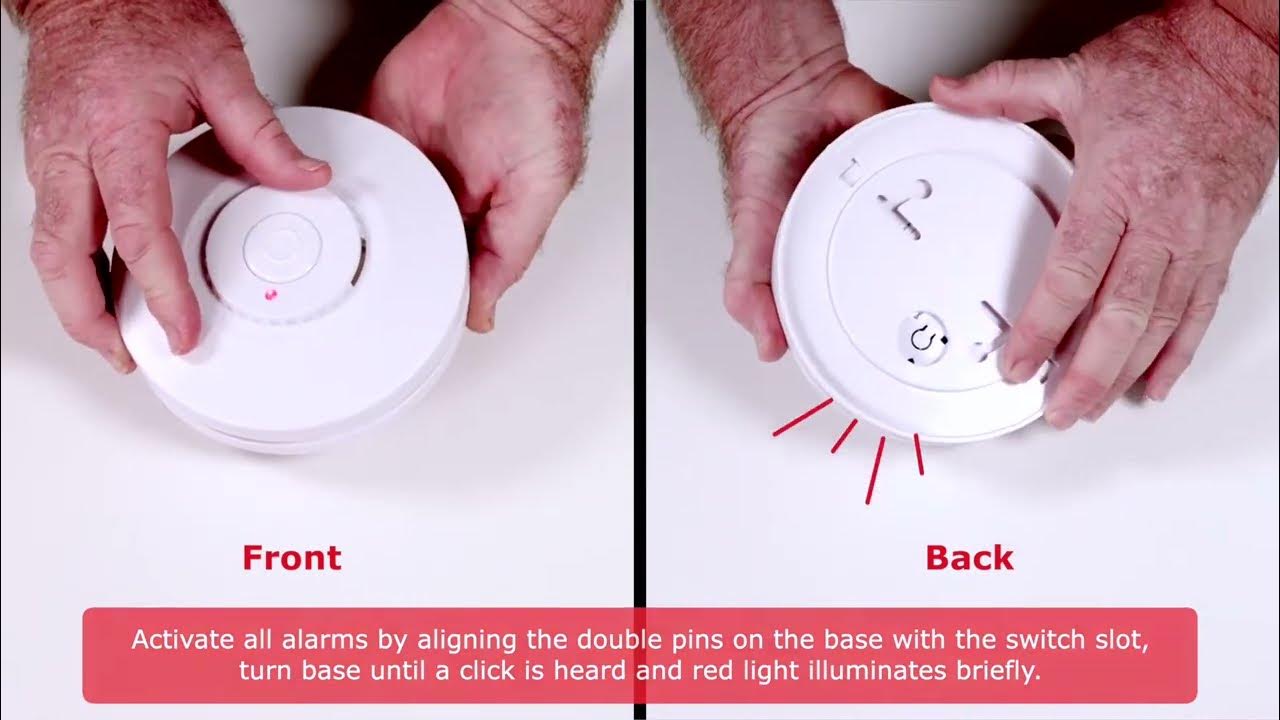 Front

Back

Activate all alarms by aligning the double pins on the base with the switch slot, turn base until a click is heard and red light illuminates briefly.