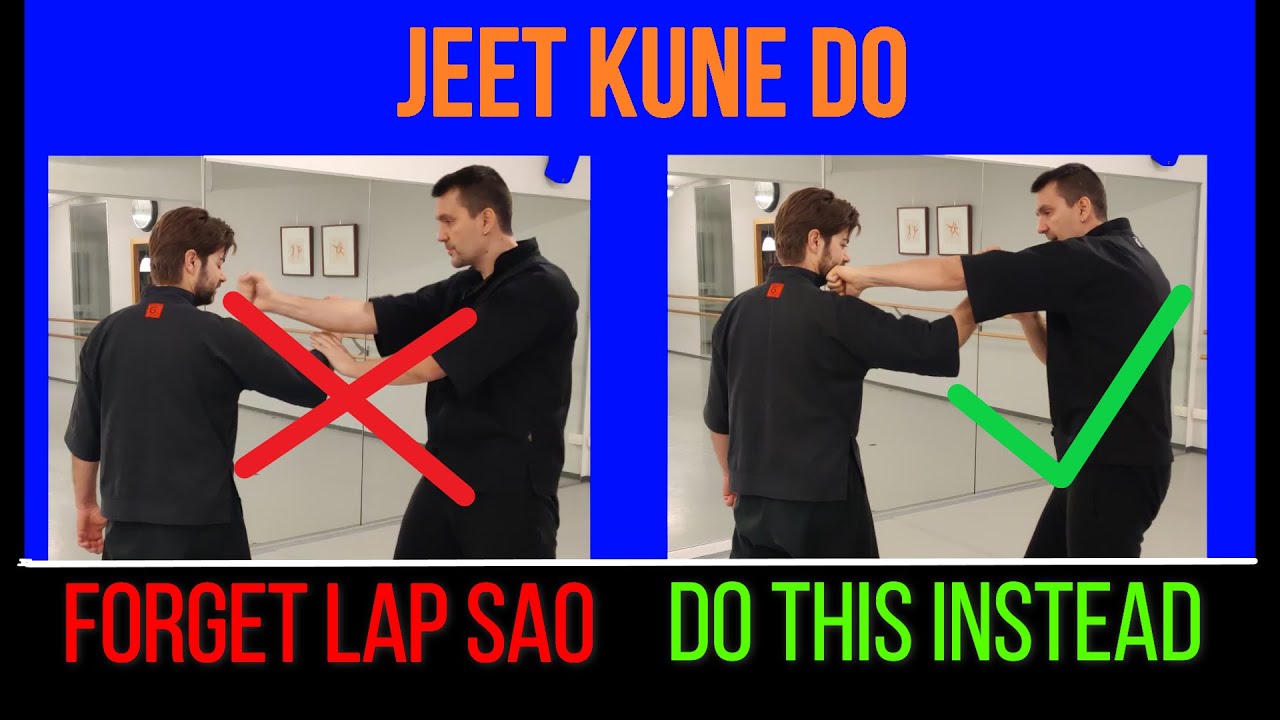 JEET KUNE DO

FORGET LAP SAO

DO THIS INSTEAD