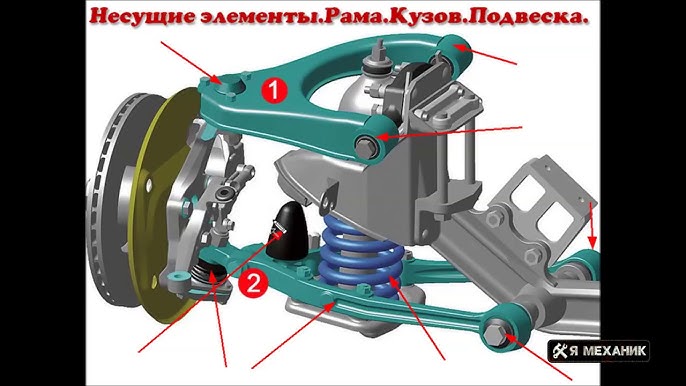 Несущие элементы.Рама.Кузов.Подвеска.

1

2

Я МЕХАНИК