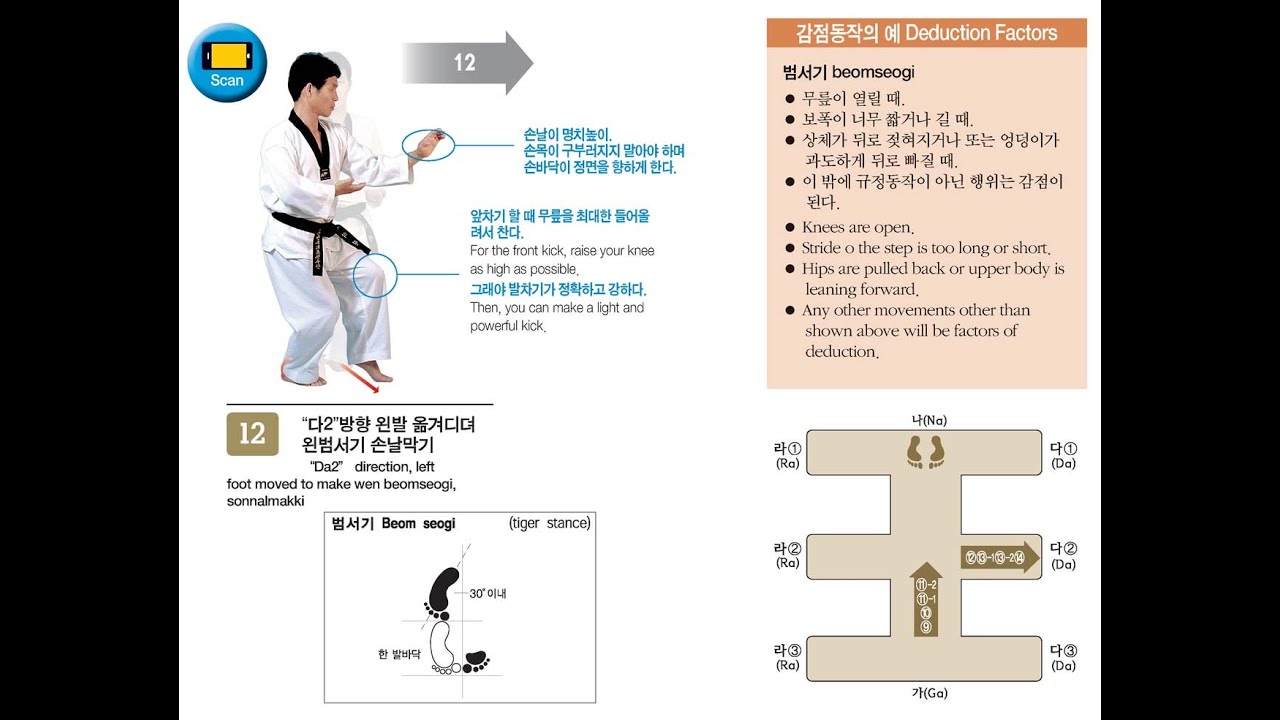 Scan

12

손날이 명치높이.
손목이 구부러지지 말아야 하며
손바닥이 정면을 향하게 한다.

앞차기 할 때 무릎을 최대한 들어올려서 찬다.
For the front kick, raise your knee as high as possible.
그래야 발차기가 정확하고 강하다.
Then, you can make a light and powerful kick.

12 "다2"방향 왼발 옮겨디뎌 왼범서기 손날막기
"Da2" direction, left foot moved to make wen beomseogi, sonnalmakki

범서기 Beom seogi (tiger stance)

30° 이내

한 발바닥

감점동작의 예 Deduction Factors

범서기 beomseogi
● 무릎이 열릴 때.
● 보폭이 너무 짧거나 길 때.
● 상체가 뒤로 젖혀지거나 또는 엉덩이가 과도하게 뒤로 빠질 때.
● 이 밖에 규정동작이 아닌 행위는 감점이 된다.
● Knees are open.
● Stride o the step is too long or short.
● Hips are pulled back or upper body is leaning forward.
● Any other movements other than shown above will be factors of deduction.

나(Na)
라① (Ra)
다① (Da)
라② (Ra)
다② (Da)
⑫⑬-1⑬-2⑭
⑪-2
⑪-1
⑩
⑨
라③ (Ra)
다③ (Da)
가(Ga)