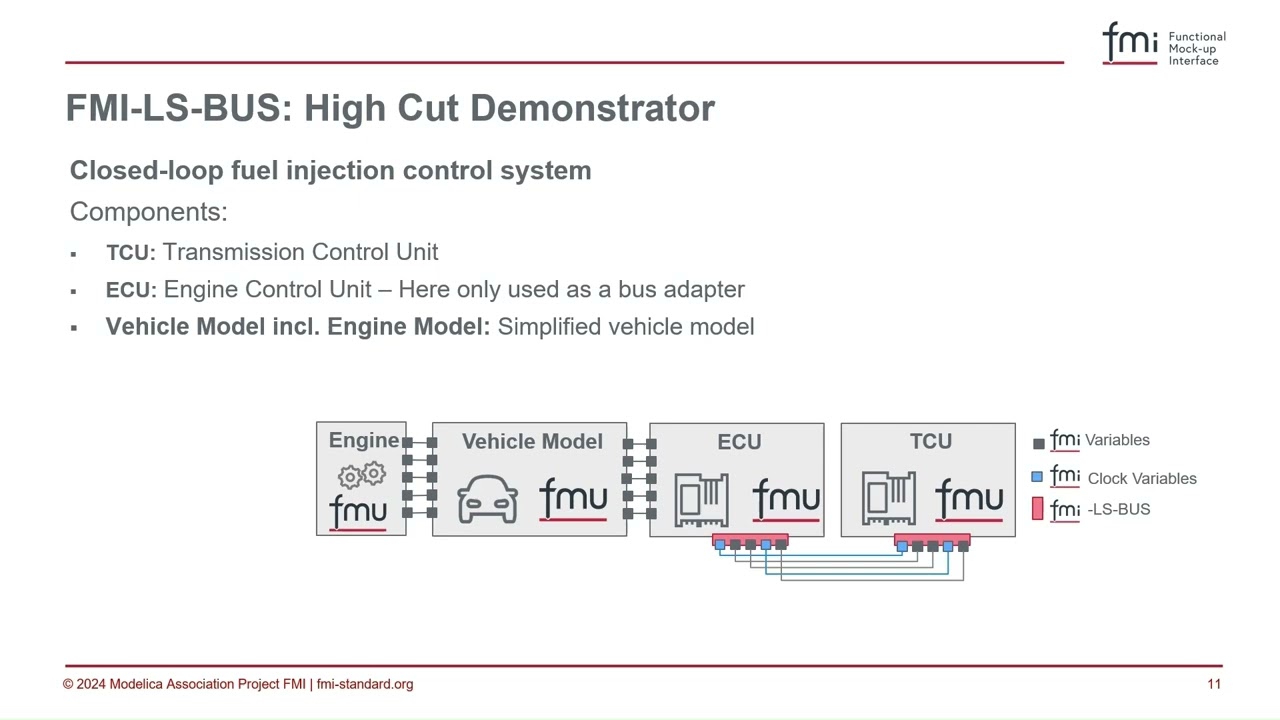 fmi Functional Mock-up Interface

FMI-LS-BUS: High Cut Demonstrator

Closed-loop fuel injection control system

Components:

▪ TCU: Transmission Control Unit

▪ ECU: Engine Control Unit – Here only used as a bus adapter

▪ Vehicle Model incl. Engine Model: Simplified vehicle model

Engine

fmu

Vehicle Model

fmu

ECU

fmu

TCU

fmu

fmi Variables

fmi Clock Variables

fmi -LS-BUS

© 2024 Modelica Association Project FMI | fmi-standard.org

11