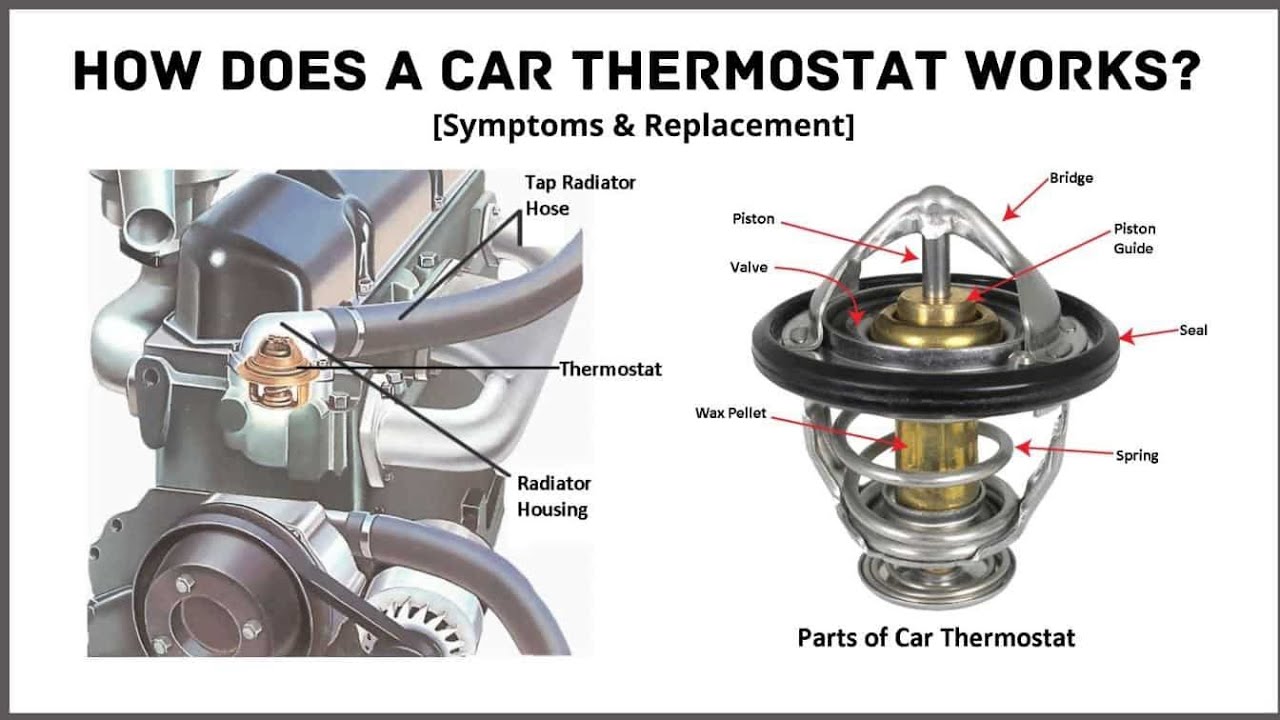 HOW DOES A CAR THERMOSTAT WORKS?
[Symptoms & Replacement]

Tap Radiator Hose
Thermostat
Radiator Housing

Bridge
Piston
Piston Guide
Valve
Seal
Wax Pellet
Spring

Parts of Car Thermostat