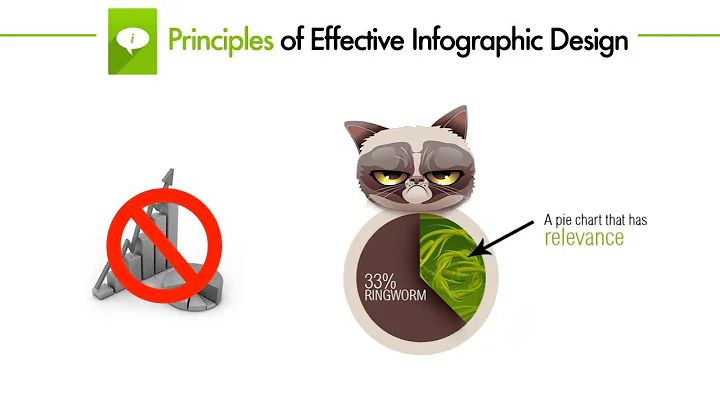 i

Principles of Effective Infographic Design

33%
RINGWORM

A pie chart that has relevance