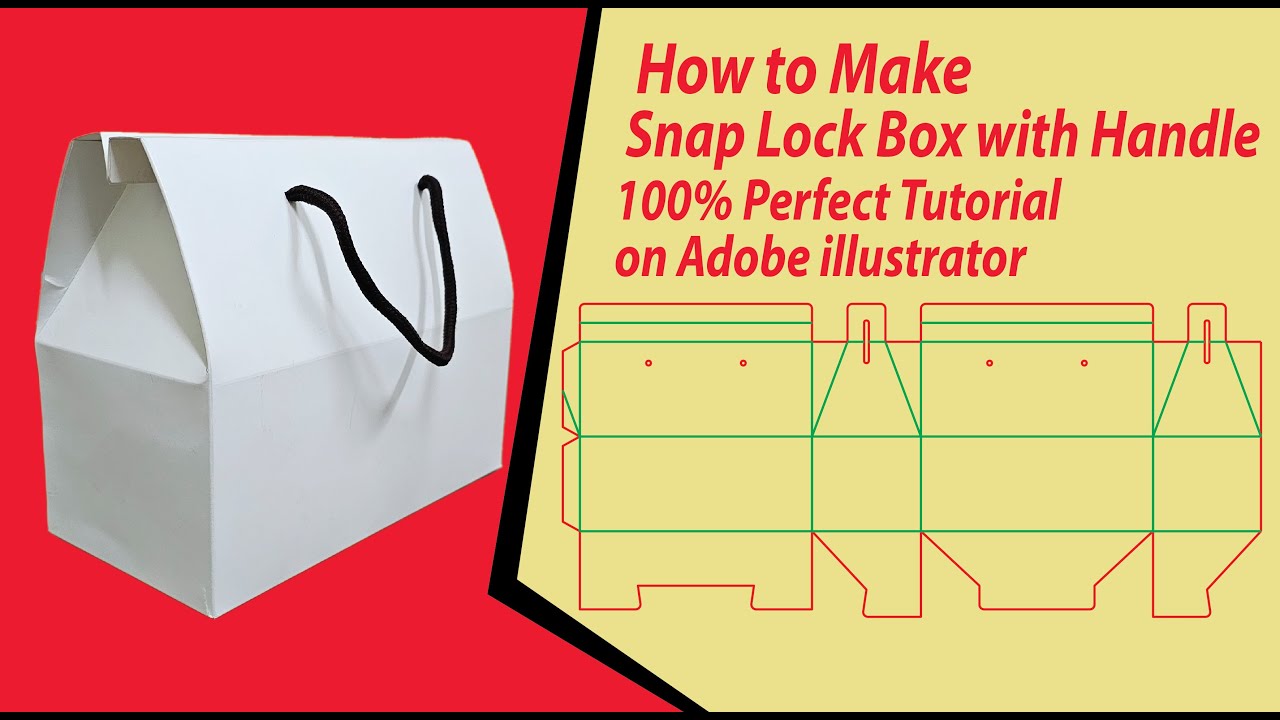 How to Make
Snap Lock Box with Handle
100% Perfect Tutorial
on Adobe illustrator