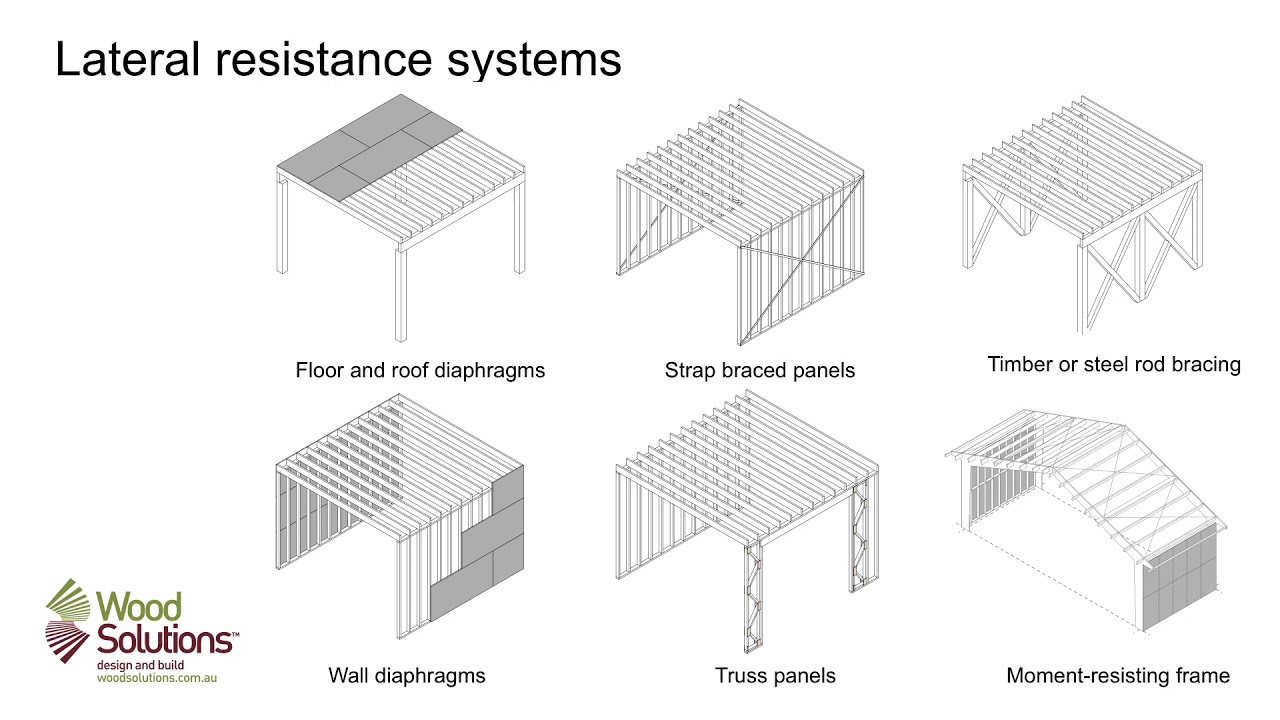 Lateral resistance systems

Floor and roof diaphragms

Strap braced panels

Timber or steel rod bracing

Wall diaphragms

Truss panels

Moment-resisting frame

Wood Solutions™
design and build
woodsolutions.com.au