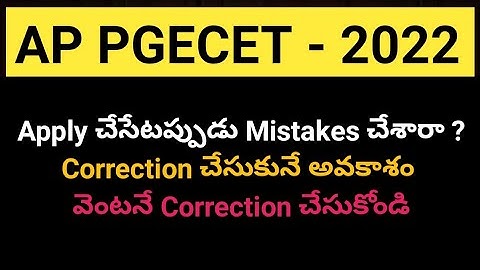 AP PGECET - 2022

Apply చేసేటప్పుడు Mistakes చేశారా ?
Correction చేసుకునే అవకాశం
వెంటనే Correction చేసుకోండి